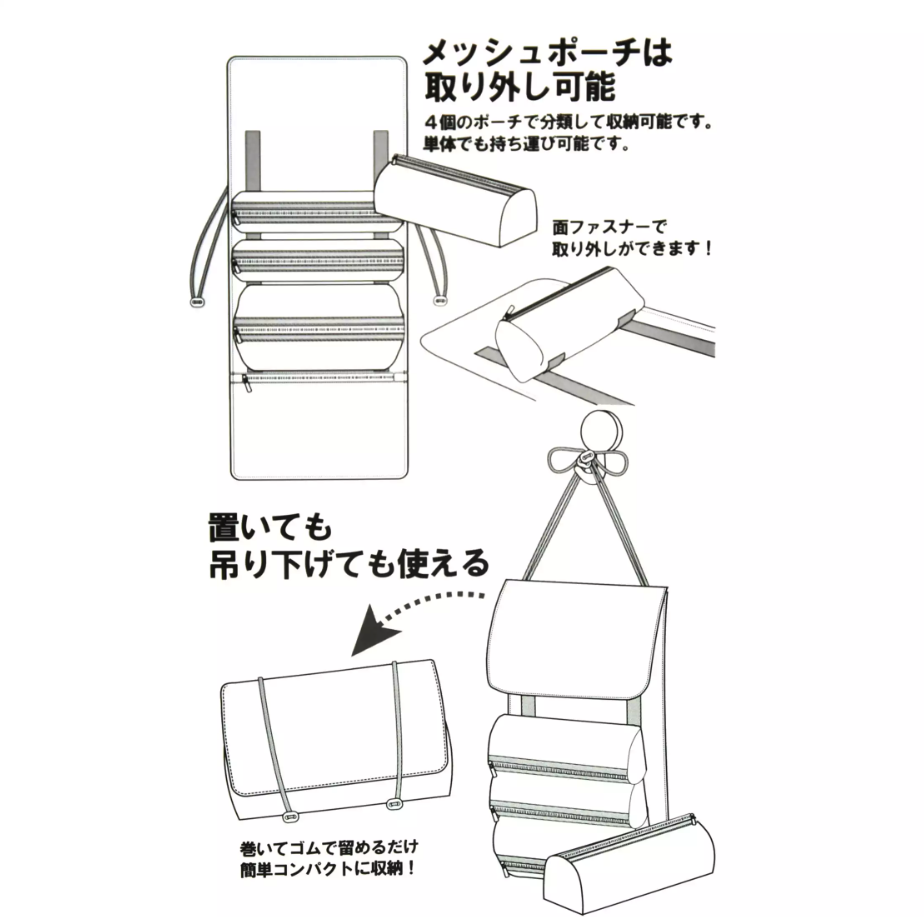 メッシュポーチは
取り外し可能

４個のポーチで分類して収納可能です。
単体でも持ち運び可能です。

面ファスナーで
取り外しができます！

置いても
吊り下げても使える

巻いてゴムで留めるだけ
簡単コンパクトに収納！