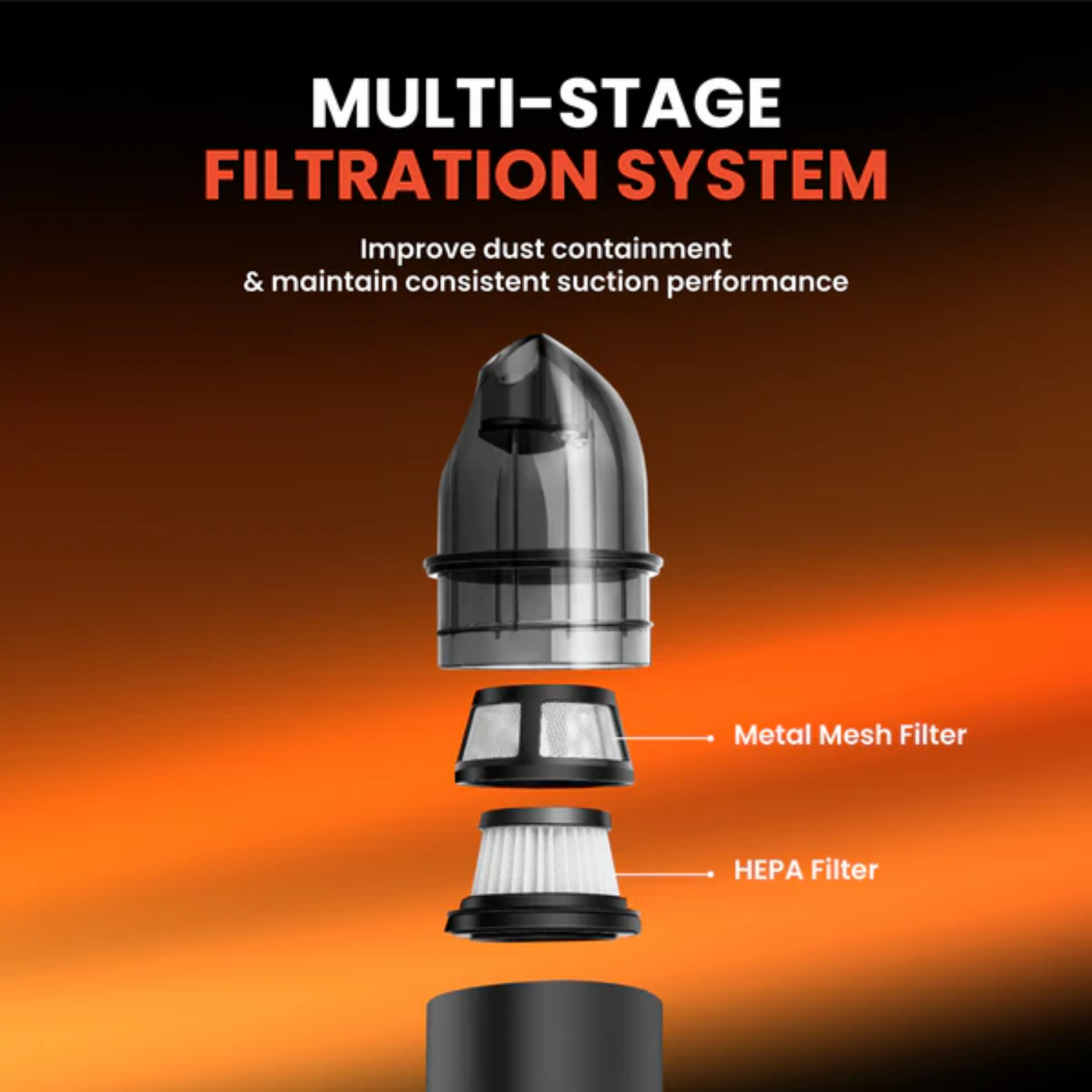 MULTI-STAGE
FILTRATION SYSTEM

Improve dust containment
& maintain consistent suction performance

Metal Mesh Filter

HEPA Filter