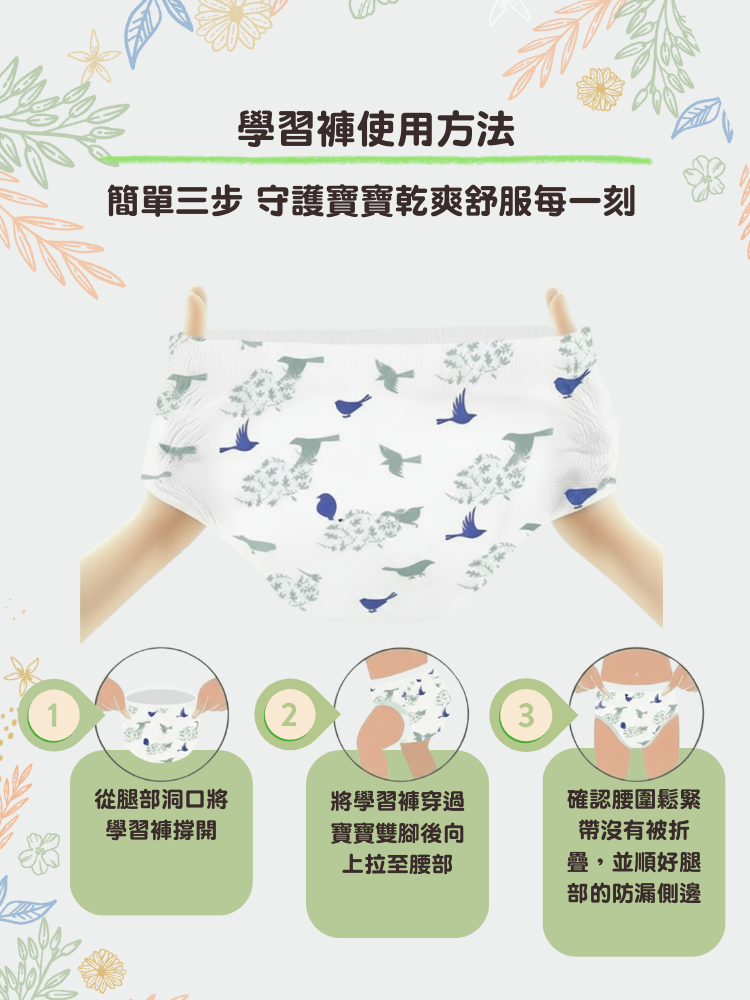 學習褲使用方法

簡單三步 守護寶寶乾爽舒服每一刻

1

從腿部洞口將學習褲撐開

2

將學習褲穿過寶寶雙腳後向上拉至腰部

3

確認腰圍鬆緊帶沒有被折疊，並順好腿部的防漏側邊