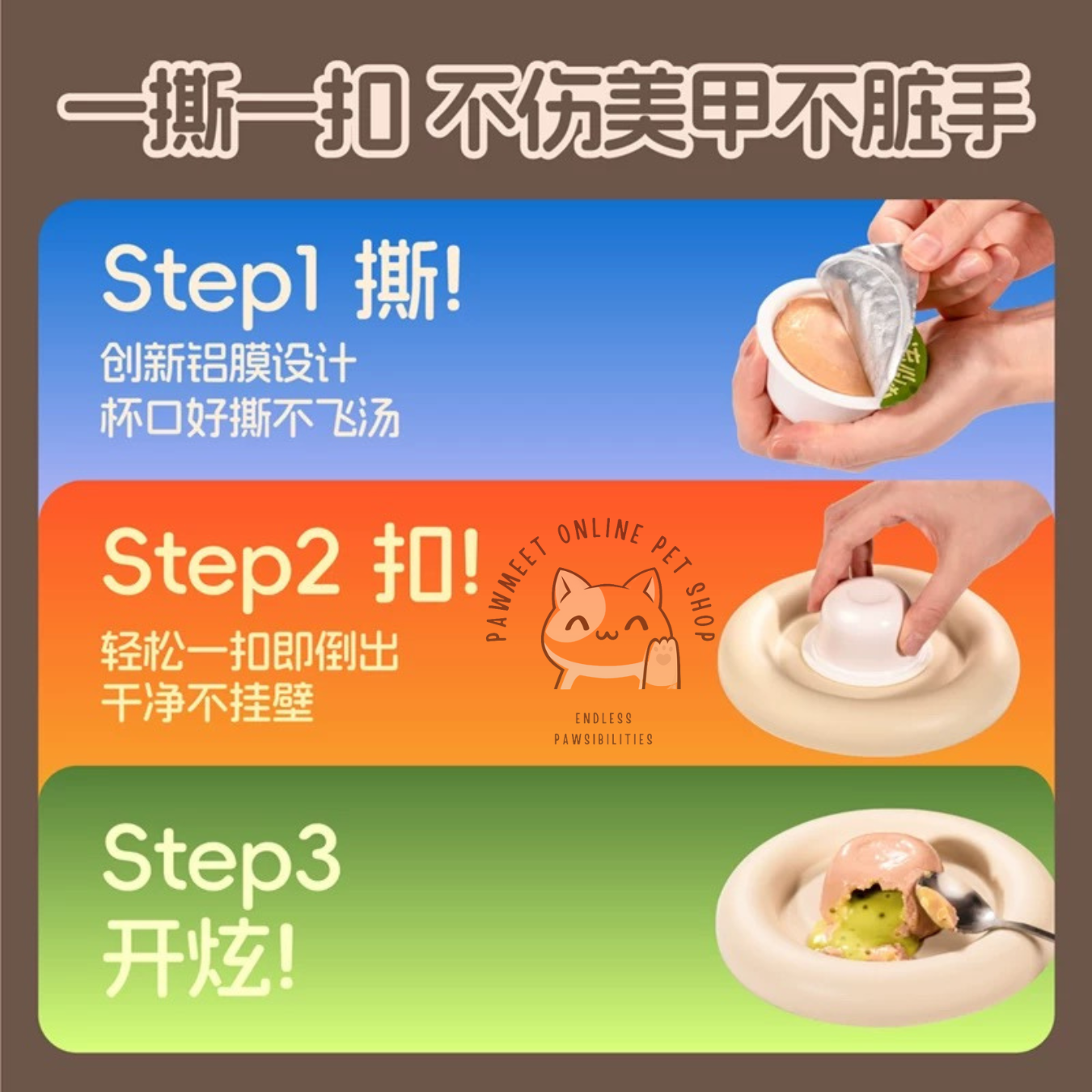 一撕一扣 不伤美甲不脏手

Step1 撕!
创新铝膜设计
杯口好撕不飞汤

Step2 扣!
轻松一扣即倒出
干净不挂壁

PAWMEET ONLINE PET SHOP
ENDLESS PAWSIBILITIES

Step3
开炫!