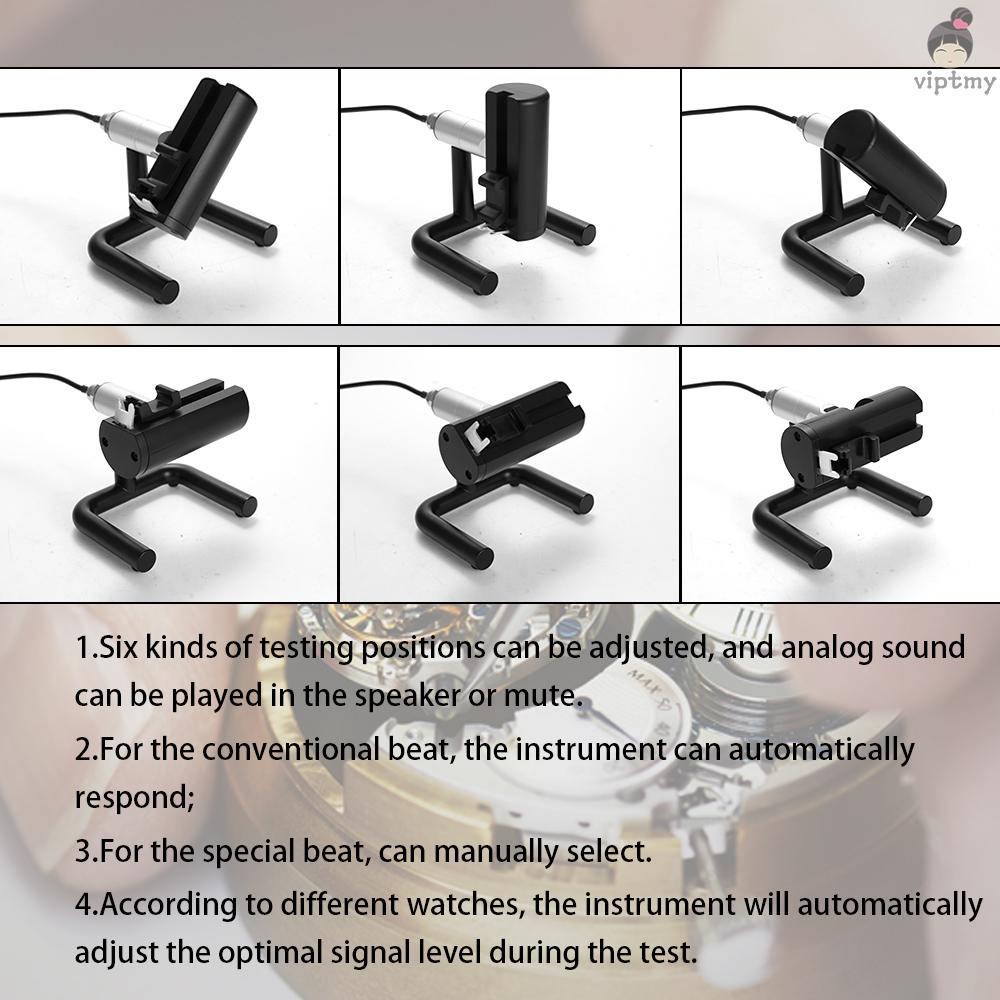 viptmy

1.Six kinds of testing positions can be adjusted, and analog sound can be played in the speaker or mute.

2.For the conventional beat, the instrument can automatically respond;

3.For the special beat, can manually select.

4.According to different watches, the instrument will automatically adjust the optimal signal level during the test.