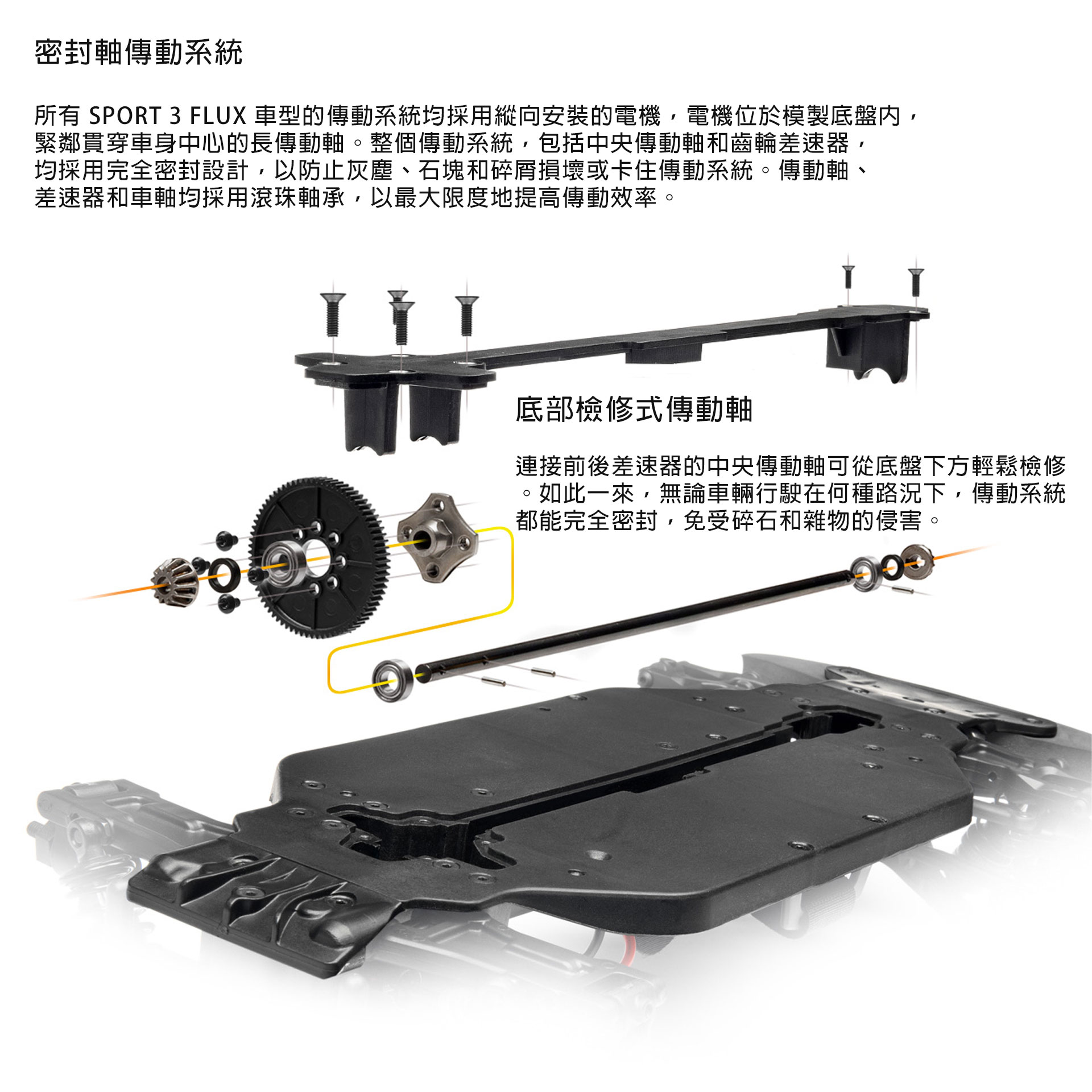 密封軸傳動系統

所有 SPORT 3 FLUX 車型的傳動系統均採用縱向安裝的電機，電機位於模製底盤內，緊鄰貫穿車身中心的長傳動軸。整個傳動系統，包括中央傳動軸和齒輪差速器，均採用完全密封設計，以防止灰塵、石塊和碎屑損壞或卡住傳動系統。傳動軸、差速器和車軸均採用滾珠軸承，以最大限度地提高傳動效率。

底部檢修式傳動軸

連接前後差速器的中央傳動軸可從底盤下方輕鬆檢修。如此一來，無論車輛行駛在何種路況下，傳動系統都能完全密封，免受碎石和雜物的侵害。