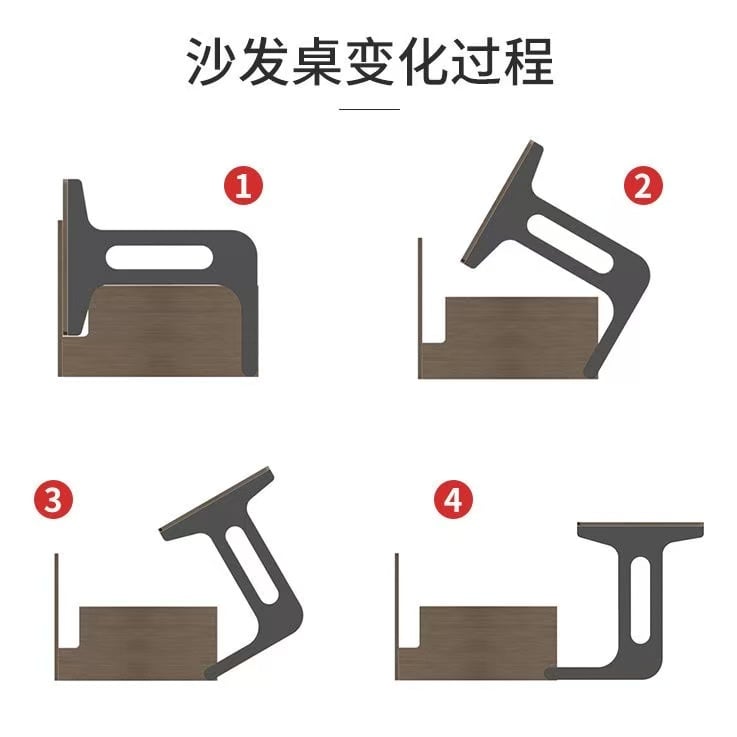 沙发桌变化过程

1

2

3

4