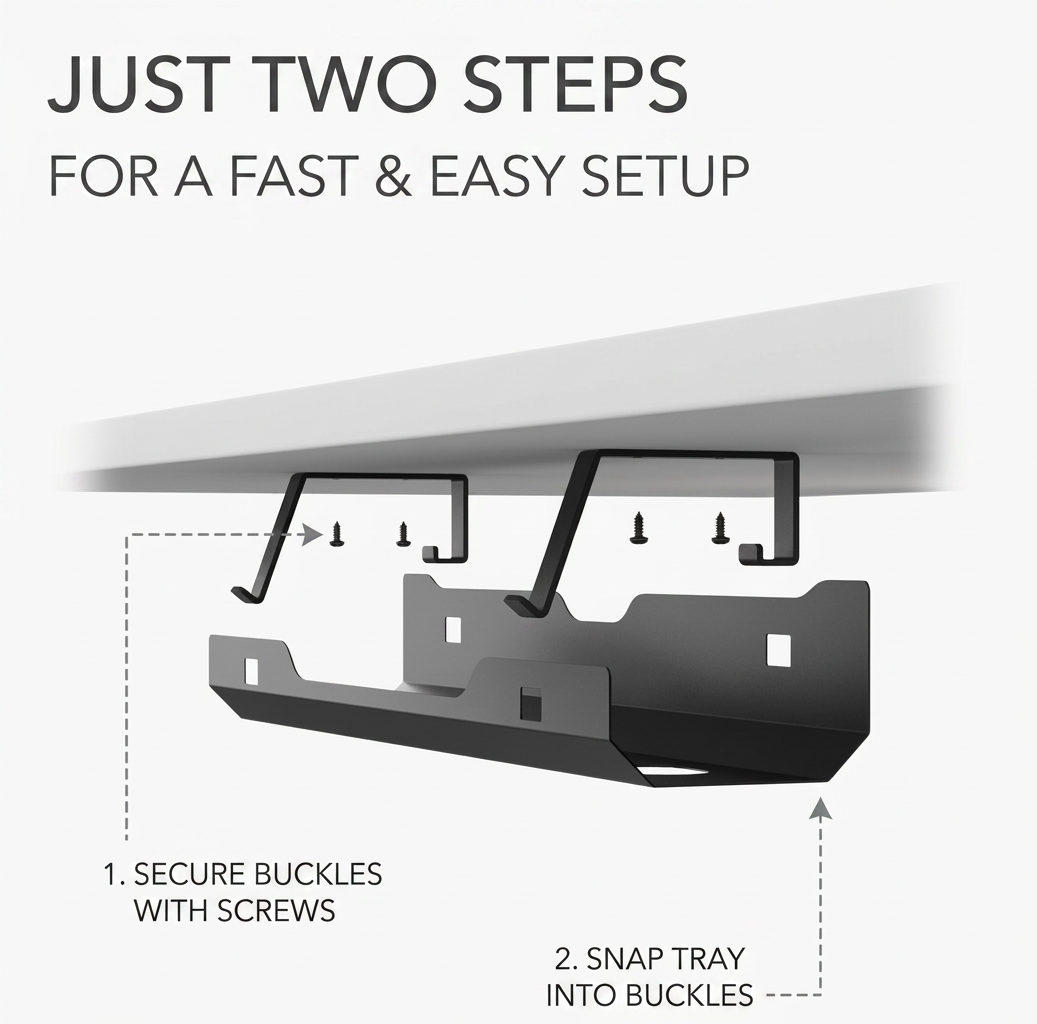 JUST TWO STEPS
FOR A FAST & EASY SETUP

1. SECURE BUCKLES WITH SCREWS

2. SNAP TRAY INTO BUCKLES