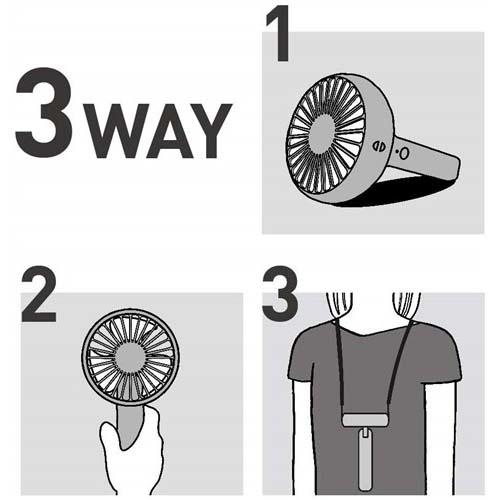 3 WAY

1

2

3