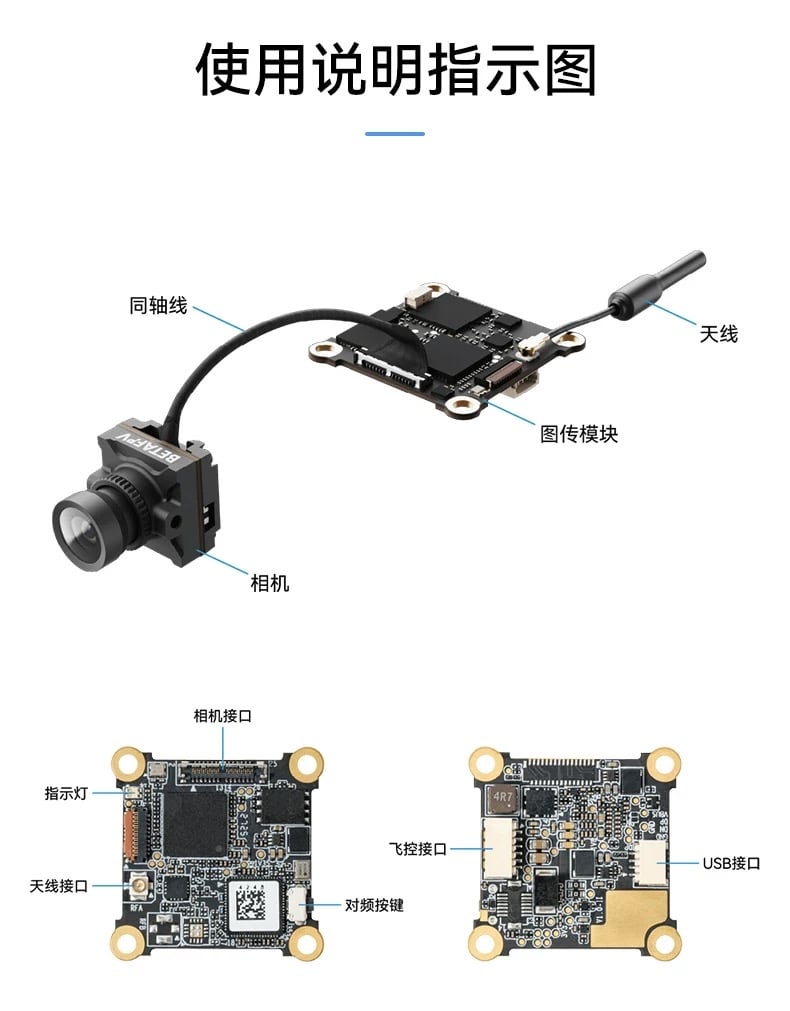 使用说明指示图

同轴线

天线

图传模块

BETAFPV

相机

相机接口

指示灯

天线接口

对频按键

4R7

飞控接口

USB接口