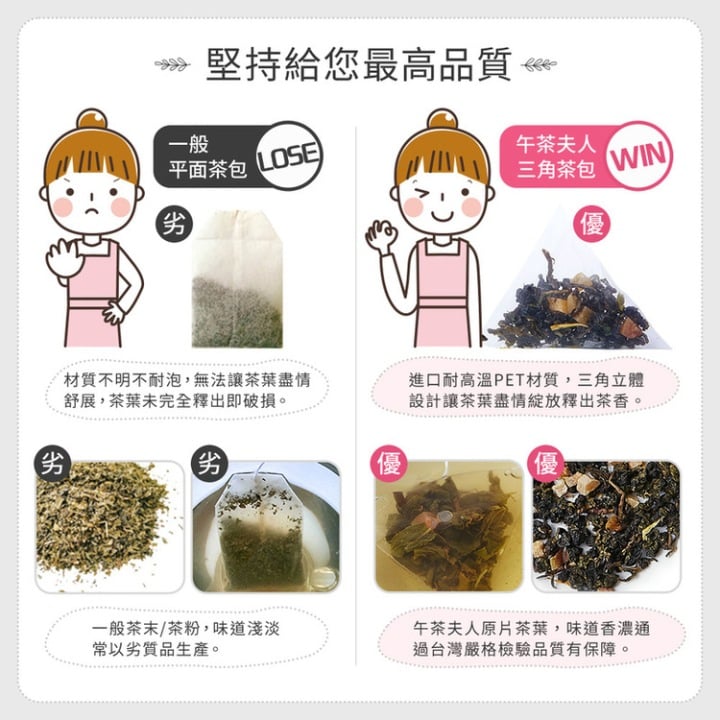 堅持給您最高品質

一般
平面茶包
LOSE

劣

材質不明不耐泡，無法讓茶葉盡情舒展，茶葉未完全釋出即破損。

劣

劣

一般茶末/茶粉，味道淺淡
常以劣質品生產。

午茶夫人
三角茶包
WIN

優

進口耐高溫PET材質，三角立體設計讓茶葉盡情綻放釋出茶香。

優

優

午茶夫人原片茶葉，味道香濃通過台灣嚴格檢驗品質有保障。