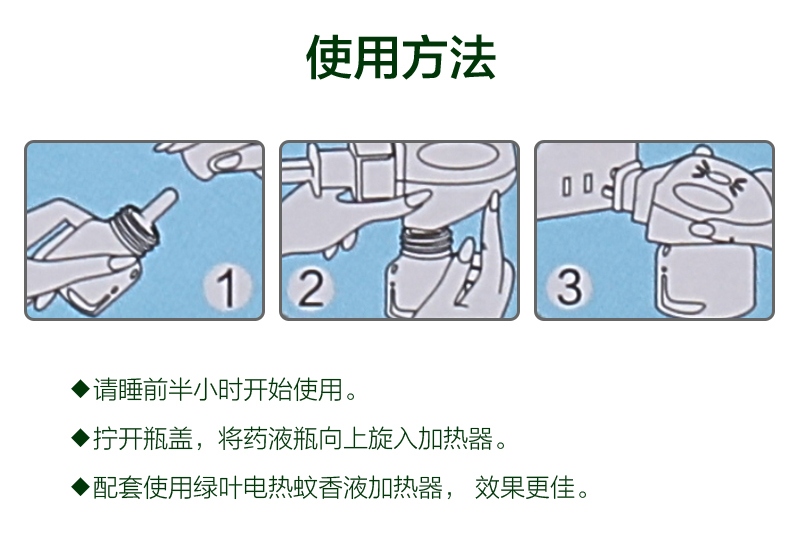 使用方法

1

2

3

◆请睡前半小时开始使用。

◆拧开瓶盖，将药液瓶向上旋入加热器。

◆配套使用绿叶电热蚊香液加热器， 效果更佳。