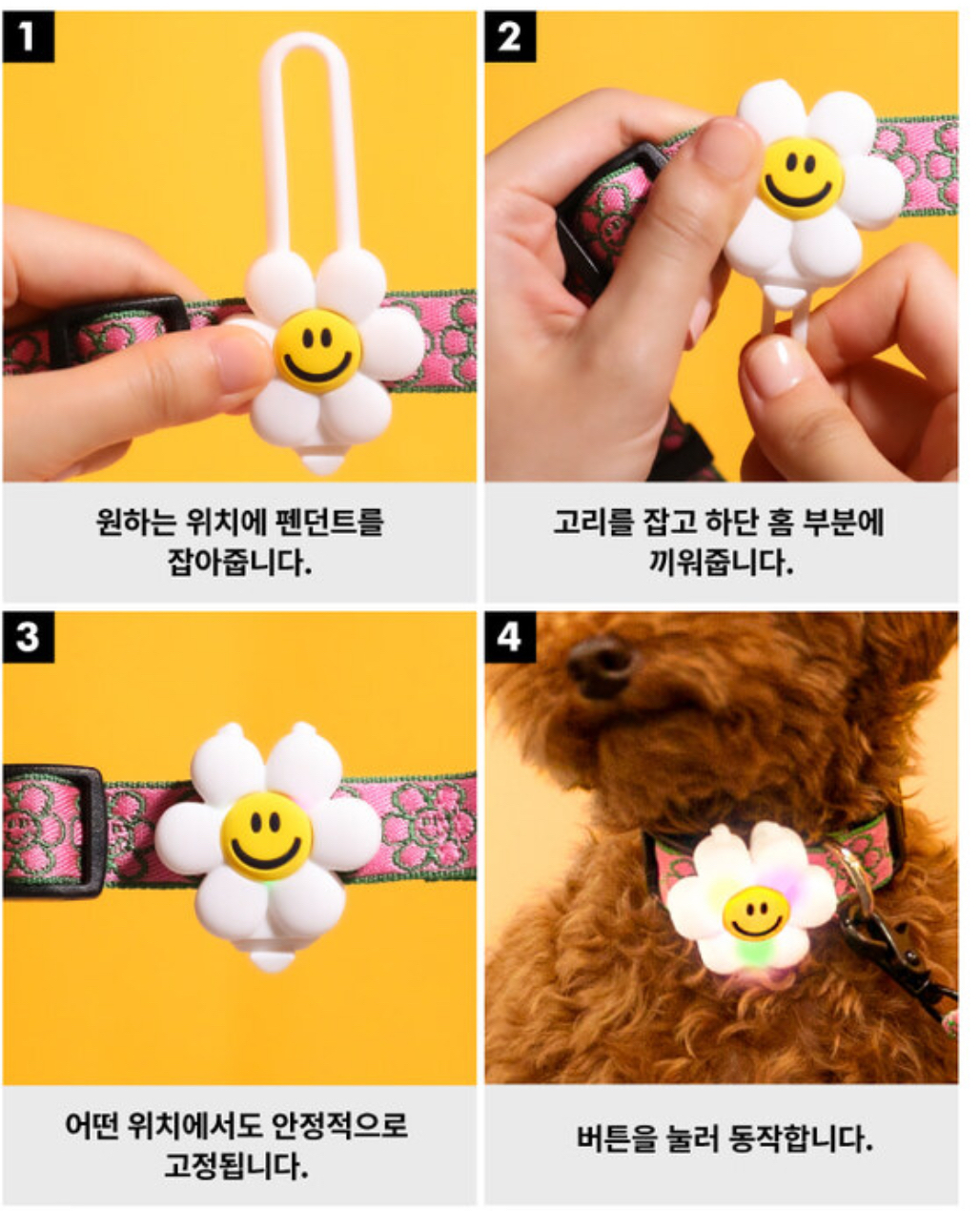 1

원하는 위치에 펜던트를 잡아줍니다.

2

고리를 잡고 하단 홈 부분에 끼워줍니다.

3

어떤 위치에서도 안정적으로 고정됩니다.

4

버튼을 눌러 동작합니다.