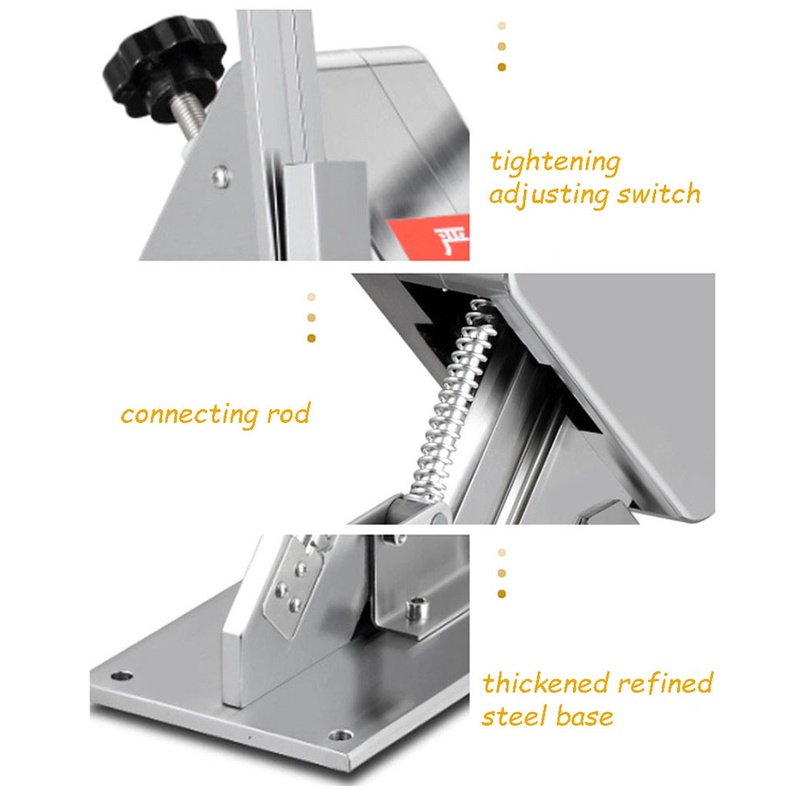 tightening adjusting switch

connecting rod

thickened refined steel base