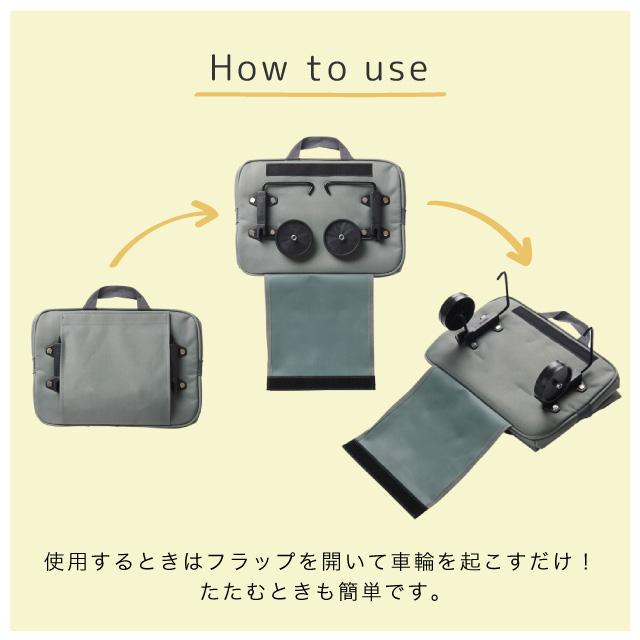 How to use

使用するときはフラップを開いて車輪を起こすだけ！
たたむときも簡単です。