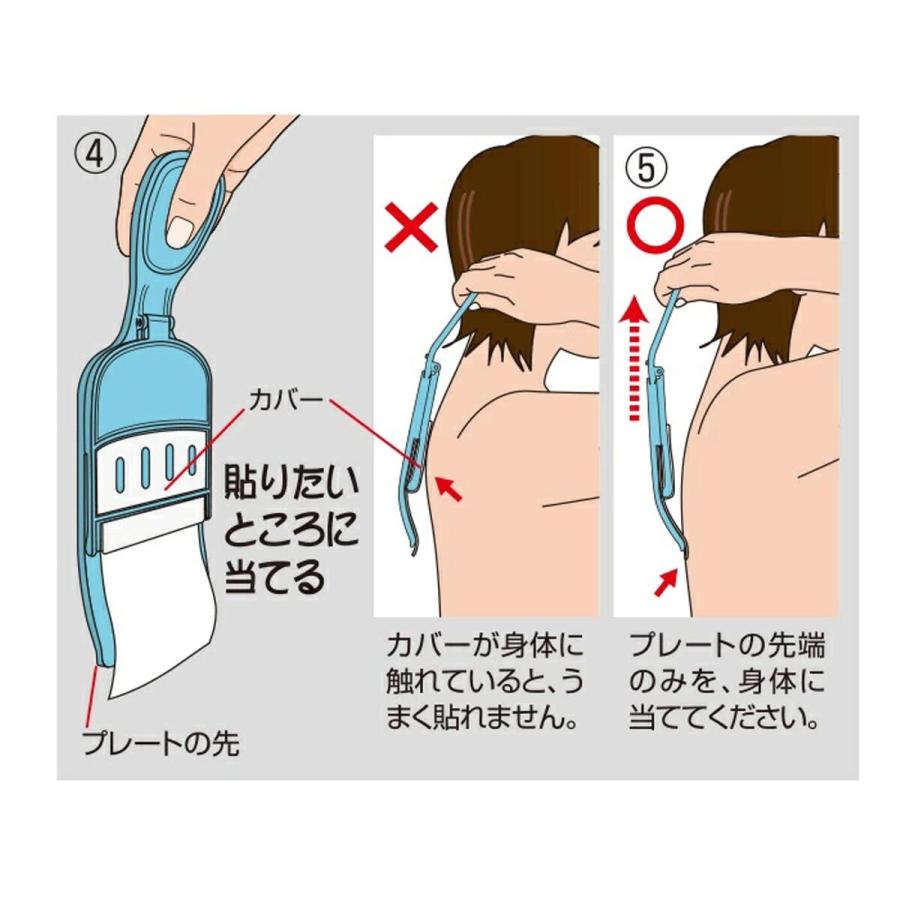 ④

カバー

貼りたいところに当てる

プレートの先

×

カバーが身体に触れていると、うまく貼れません。

⑤

○

プレートの先端のみを、身体に当ててください。