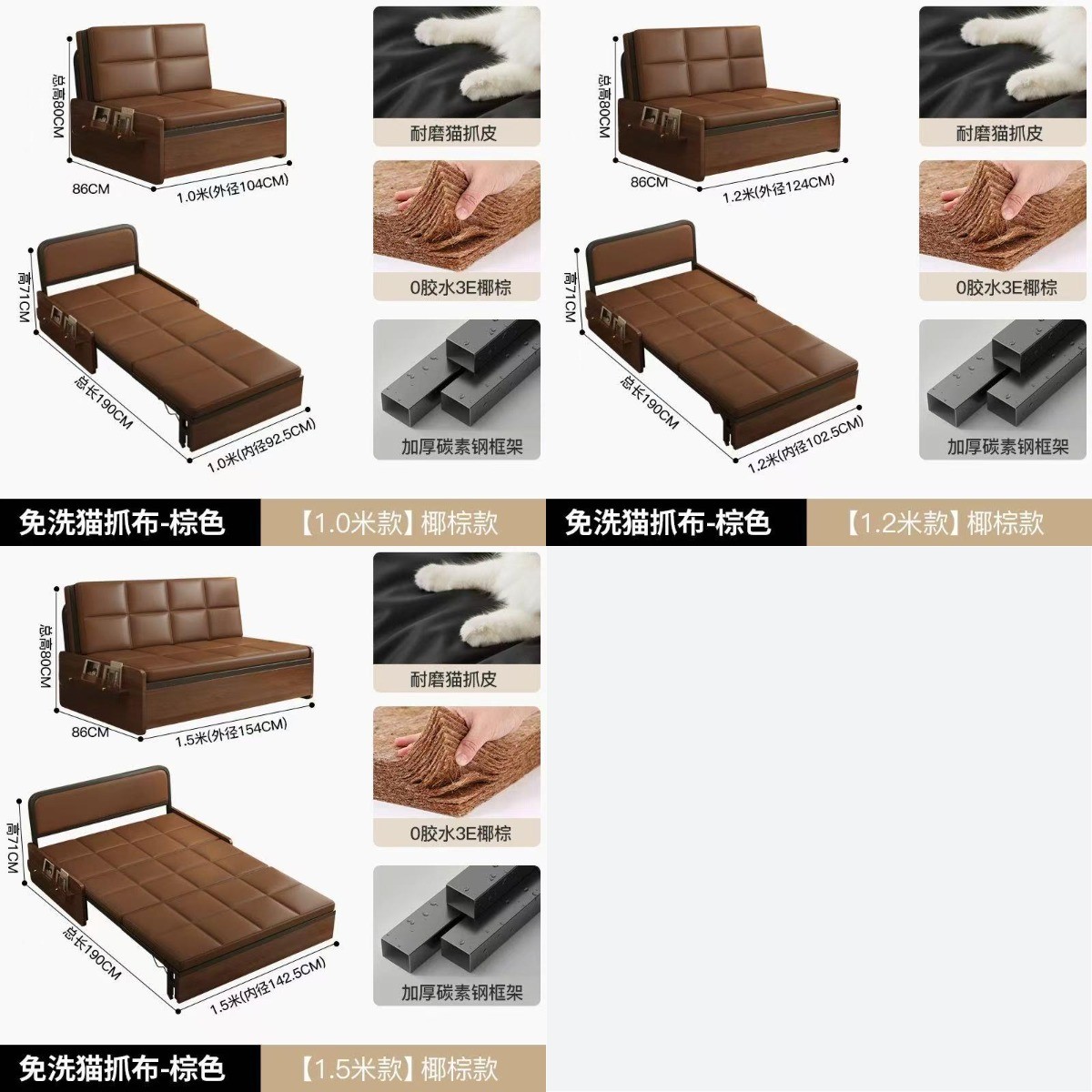 总高80CM

86CM

1.0米(外径104CM)

高71CM

总长190CM

1.0米(内径92.5CM)

耐磨猫抓皮

0胶水3E椰棕

加厚碳素钢框架

免洗猫抓布-棕色

【1.0米款】椰棕款

总高80CM

86CM

1.2米(外径124CM)

高71CM

总长190CM

1.2米(内径102.5CM)

耐磨猫抓皮

0胶水3E椰棕

加厚碳素钢框架

免洗猫抓布-棕色

【1.2米款】椰棕款

总高80CM

86CM

1.5米(外径154CM)

高71CM

总长190CM

1.5米(内径142.5CM)

耐磨猫抓皮

0胶水3E椰棕

加厚碳素钢框架

免洗猫抓布-棕色

【1.5米款】椰棕款