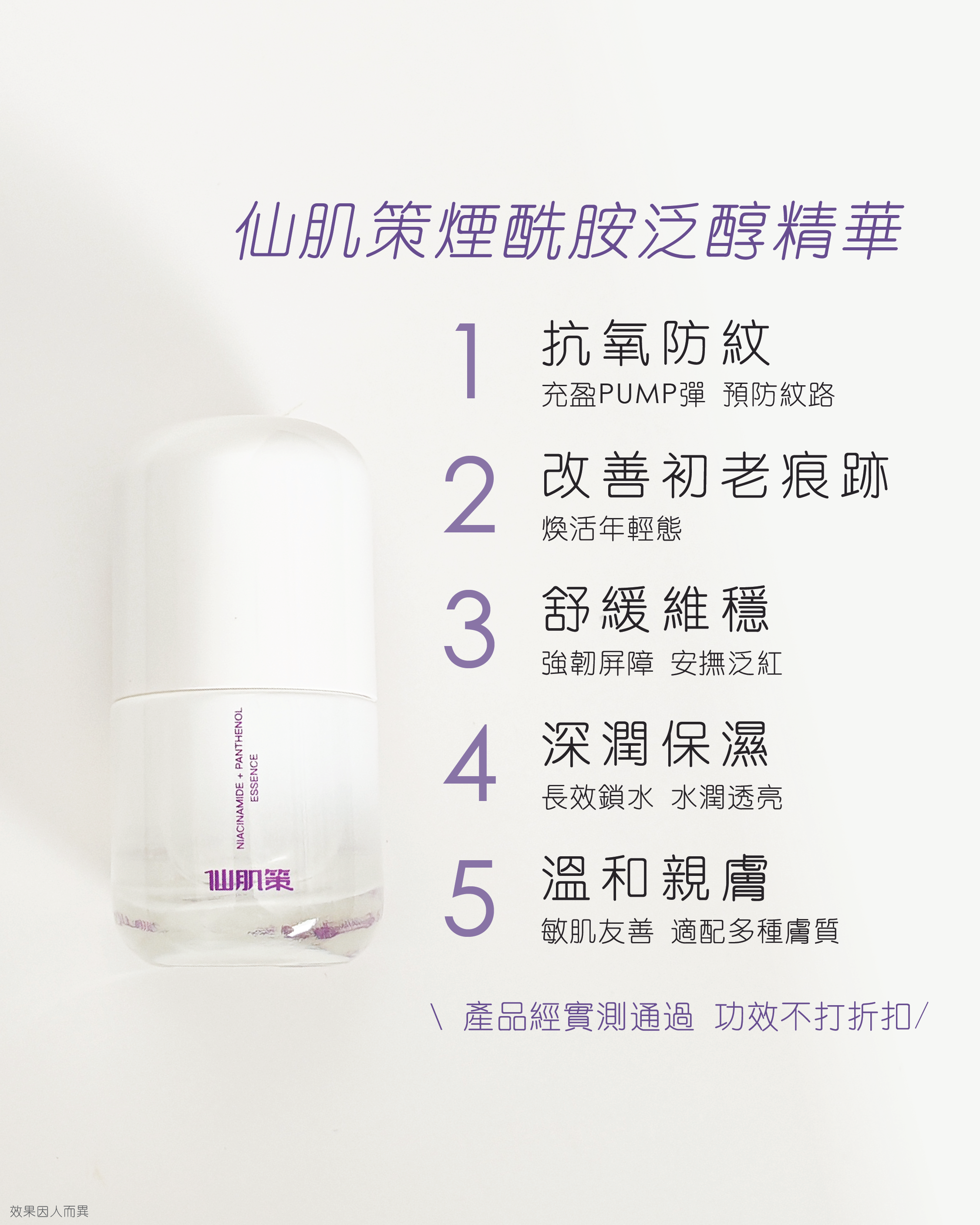 仙肌策煙酰胺泛醇精華

1 抗氧防紋
充盈PUMP彈 預防紋路

2 改善初老痕跡
煥活年輕態

3 舒緩維穩
強韌屏障 安撫泛紅

4 深潤保濕
長效鎖水 水潤透亮

5 溫和親膚
敏肌友善 適配多種膚質

\ 產品經實測通過 功效不打折扣/

NIACINAMIDE + PANTHENOL ESSENCE

仙肌策

效果因人而異