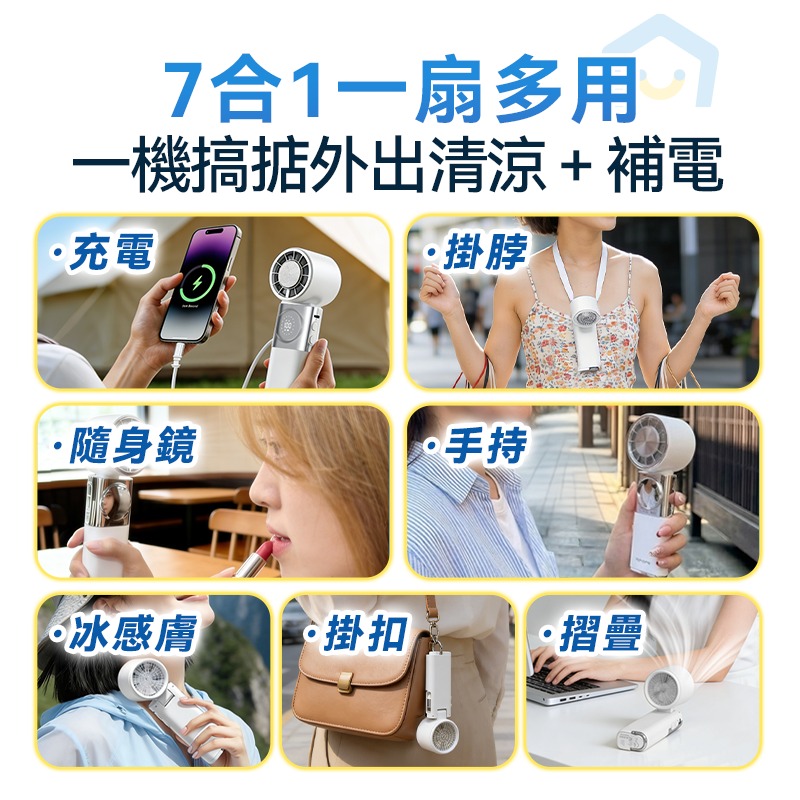 7合1一扇多用
一機搞掂外出清涼 + 補電

·充電

·掛脖

·隨身鏡

·手持

·冰感膚

·掛扣

·摺疊