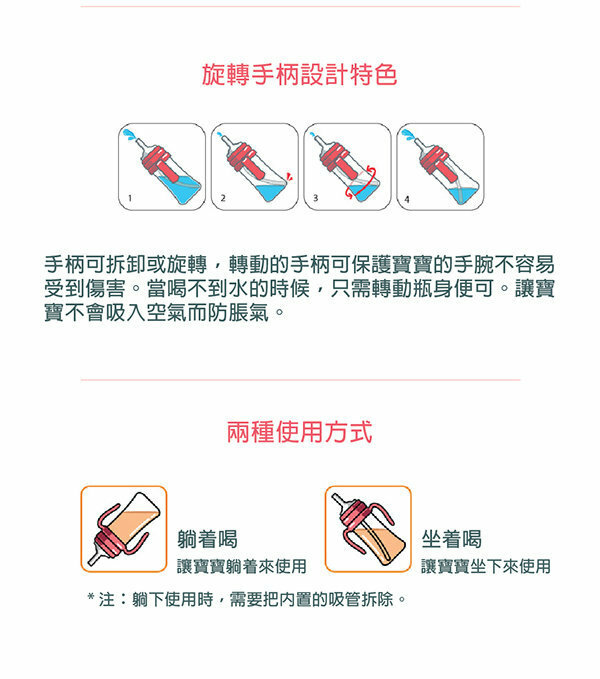 旋轉手柄設計特色

1

2

3

4

手柄可拆卸或旋轉，轉動的手柄可保護寶寶的手腕不容易受到傷害。當喝不到水的時候，只需轉動瓶身便可。讓寶寶不會吸入空氣而防脹氣。

兩種使用方式

躺着喝
讓寶寶躺着來使用

坐着喝
讓寶寶坐下來使用

＊注：躺下使用時，需要把內置的吸管拆除。