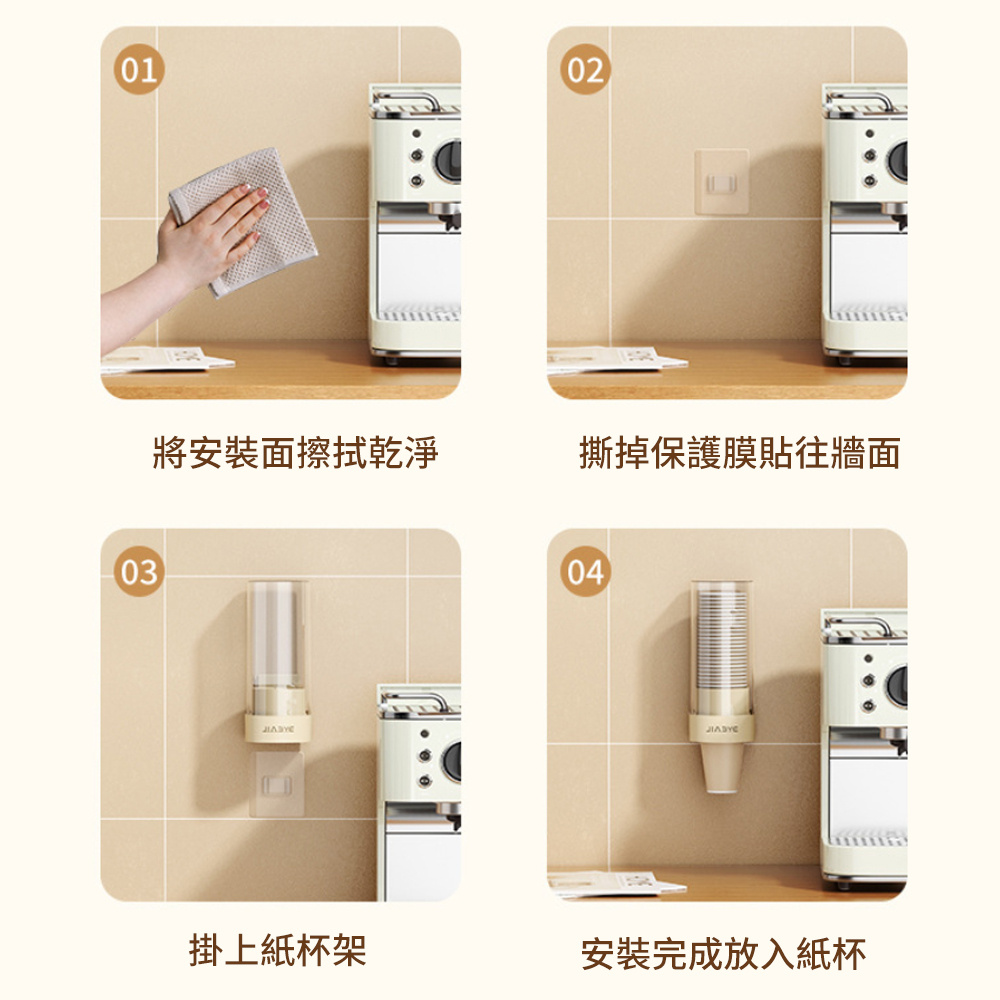 01

將安裝面擦拭乾淨

02

撕掉保護膜貼往牆面

03

JIABYE

掛上紙杯架

04

JIABYE

安裝完成放入紙杯