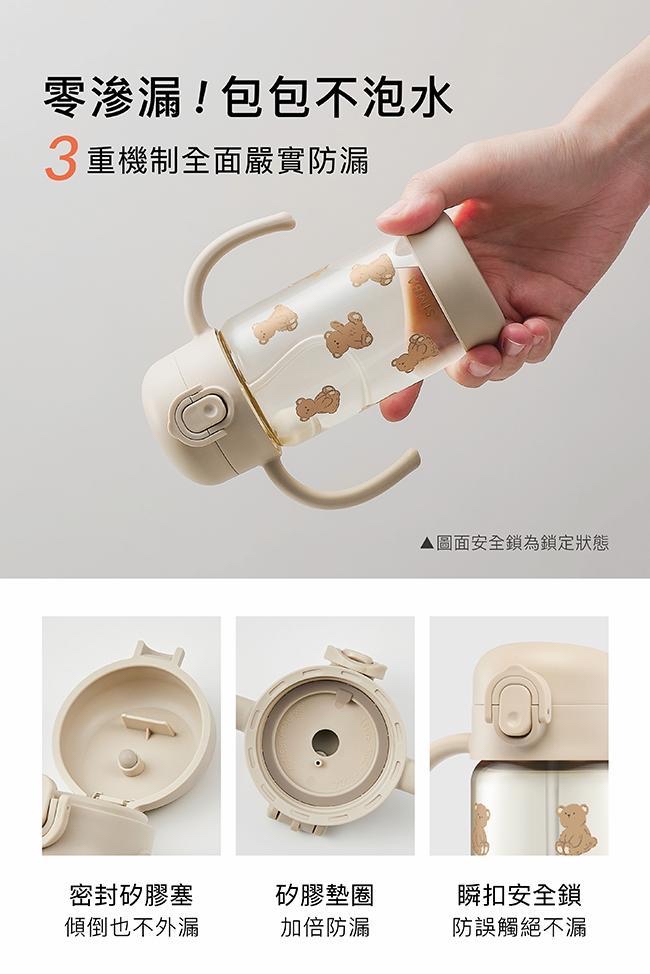 零滲漏！包包不泡水

3 重機制全面嚴實防漏

▲圖面安全鎖為鎖定狀態

密封矽膠塞
傾倒也不外漏

矽膠墊圈
加倍防漏

瞬扣安全鎖
防誤觸絕不漏