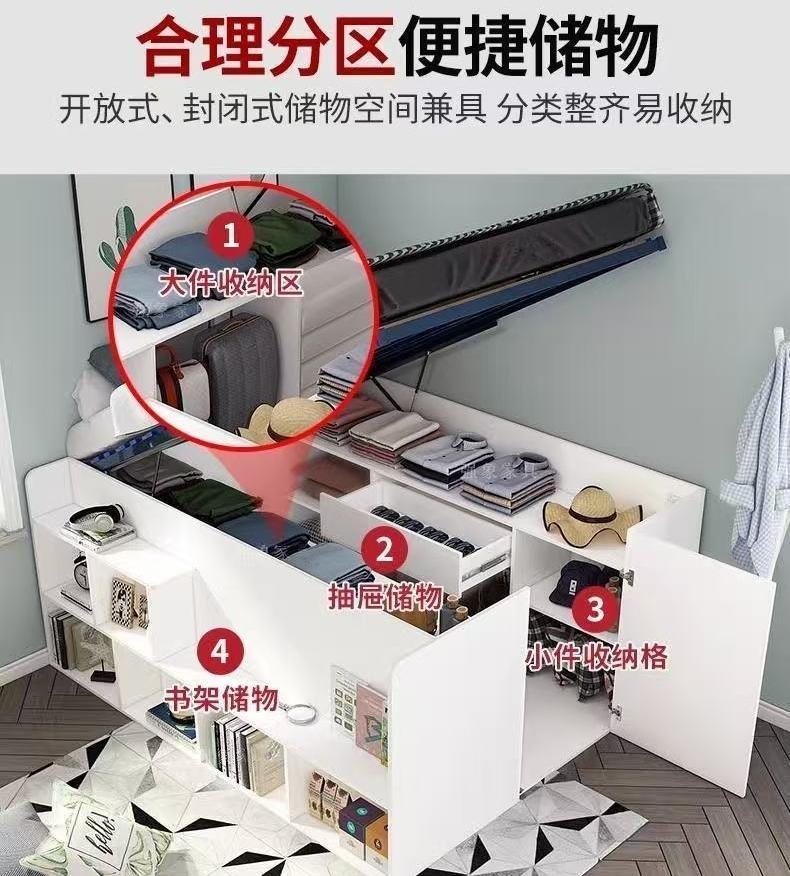 合理分区便捷储物

开放式、封闭式储物空间兼具 分类整齐易收纳

1
大件收纳区

2
抽屉储物

3
小件收纳格

4
书架储物

hello!