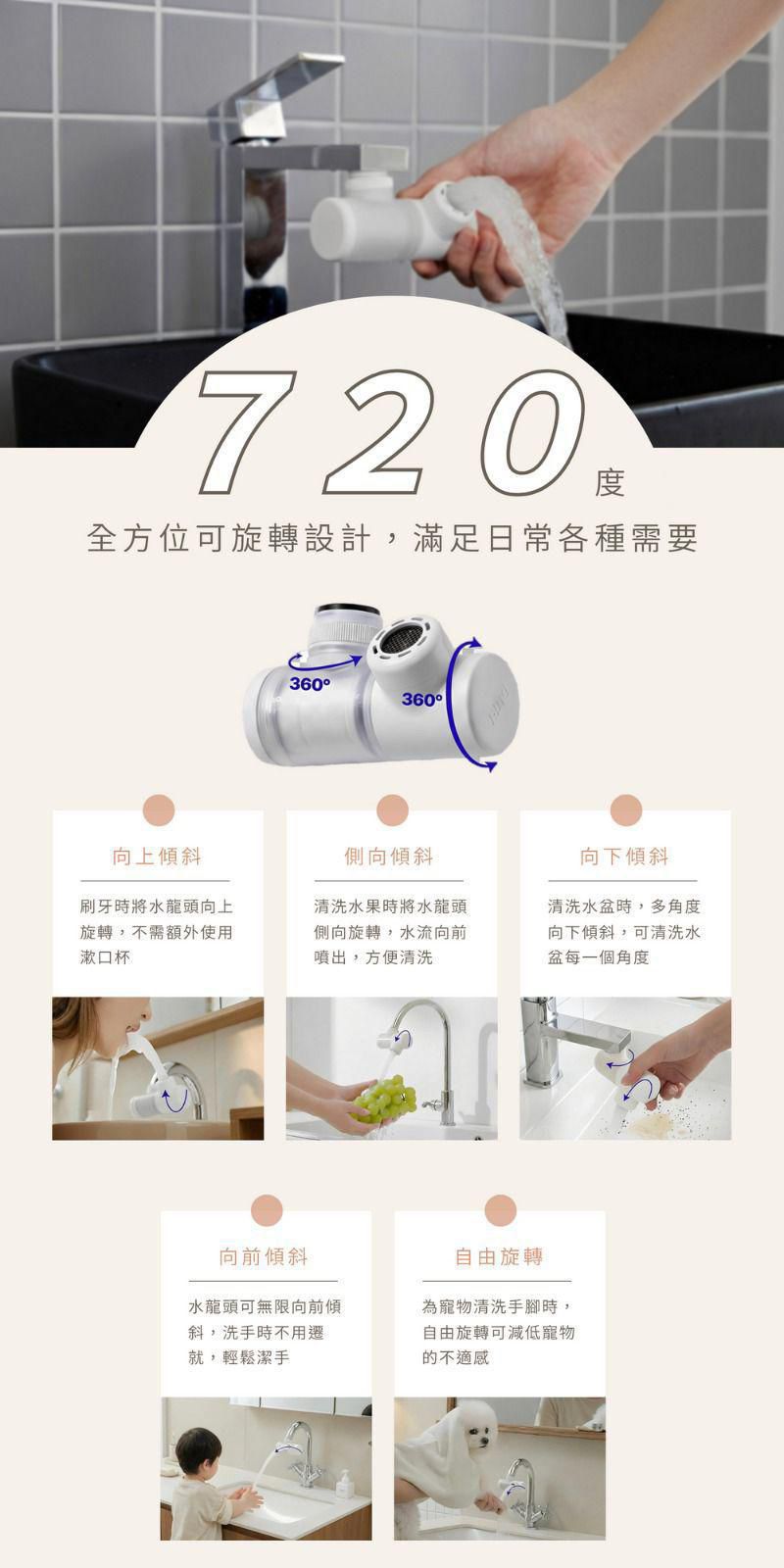 720度

全方位可旋轉設計，滿足日常各種需要

360°

360°

向上傾斜

刷牙時將水龍頭向上旋轉，不需額外使用漱口杯

側向傾斜

清洗水果時將水龍頭側向旋轉，水流向前噴出，方便清洗

向下傾斜

清洗水盆時，多角度向下傾斜，可清洗水盆每一個角度

向前傾斜

水龍頭可無限向前傾斜，洗手時不用遷就，輕鬆潔手

自由旋轉

為寵物清洗手腳時，自由旋轉可減低寵物的不適感