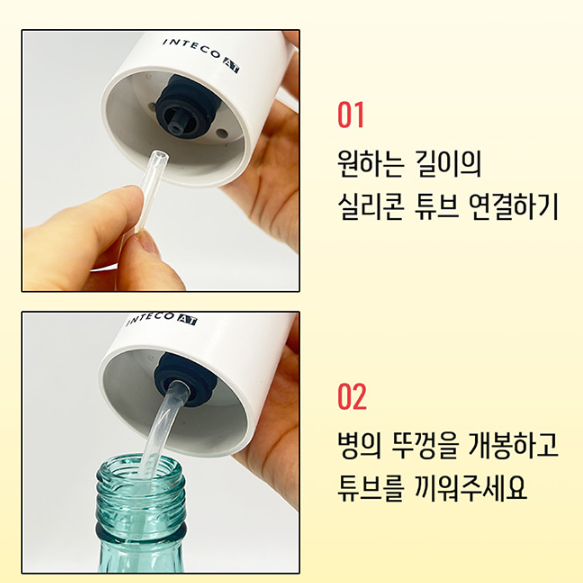 INTECO AT

01
원하는 길이의
실리콘 튜브 연결하기

INTECO AT

02
병의 뚜껑을 개봉하고
튜브를 끼워주세요