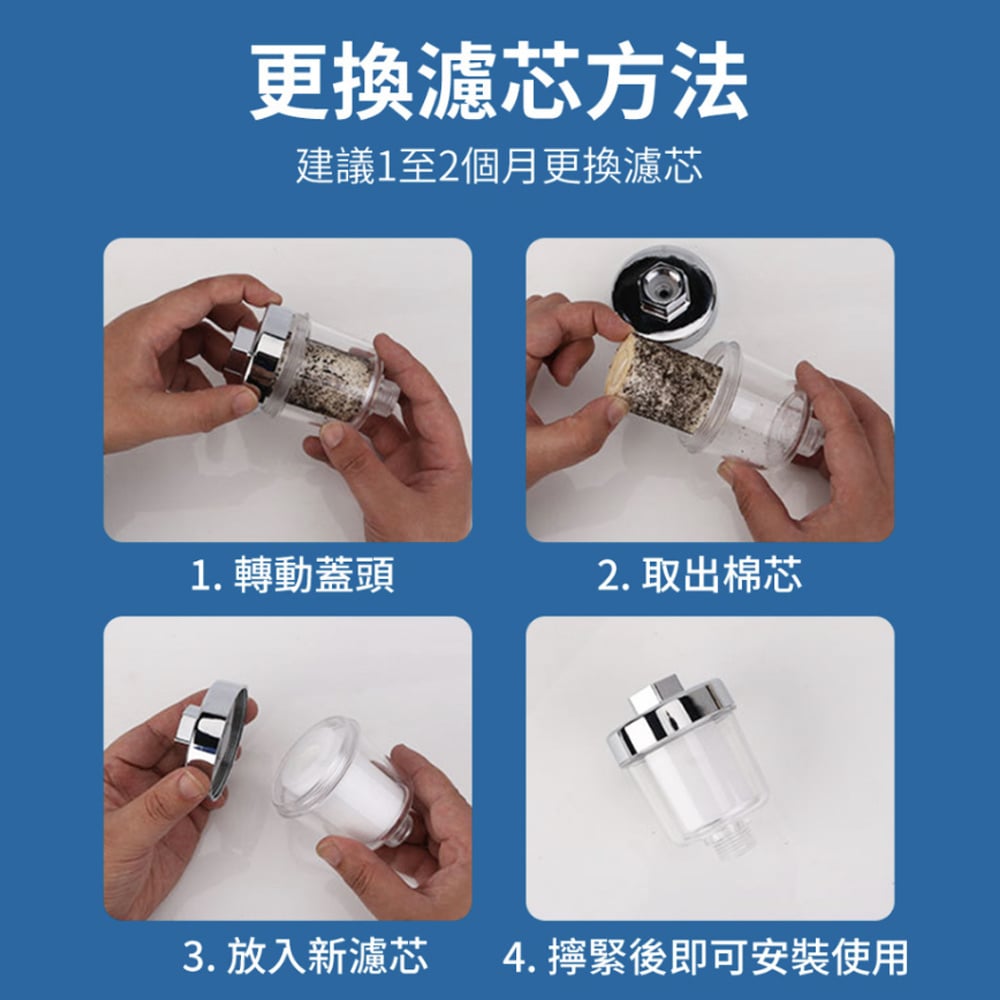 更換濾芯方法
建議1至2個月更換濾芯

1. 轉動蓋頭

2. 取出棉芯

3. 放入新濾芯

4. 擰緊後即可安裝使用