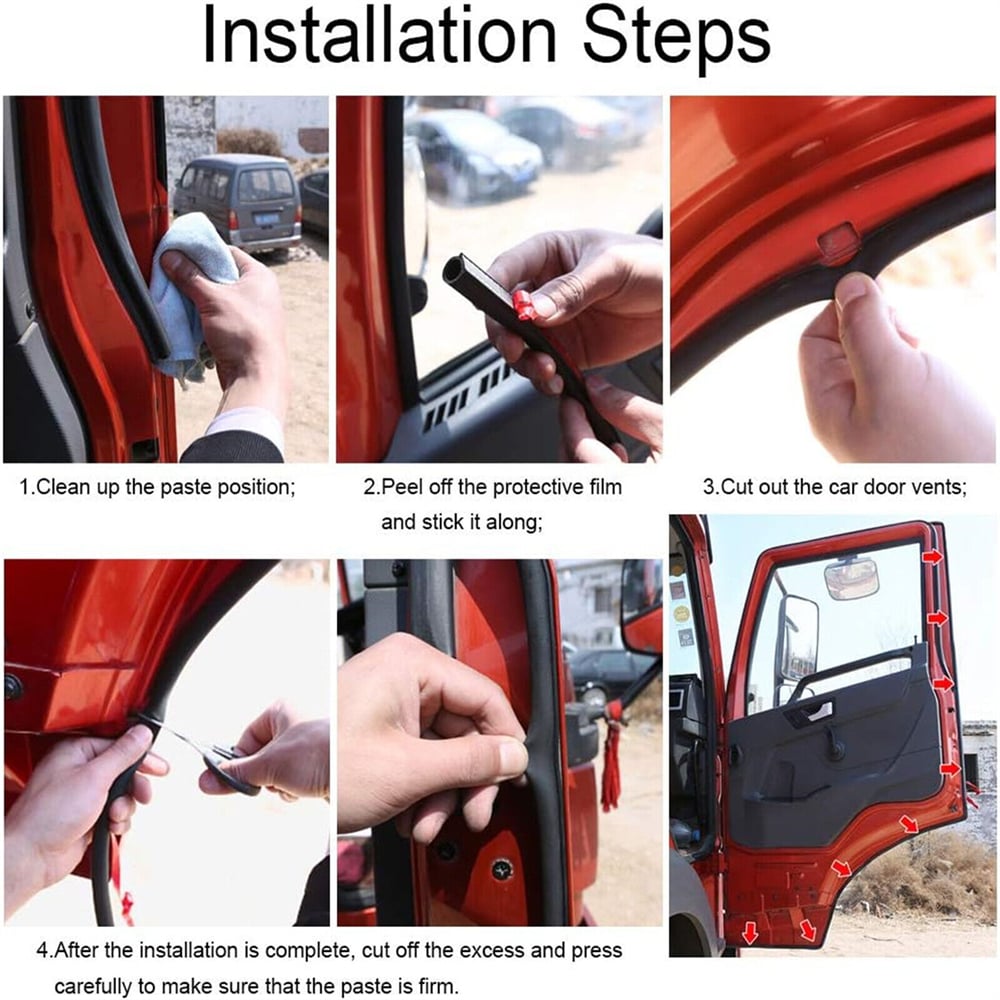 Installation Steps

1.Clean up the paste position;

2.Peel off the protective film and stick it along;

3.Cut out the car door vents;

4.After the installation is complete, cut off the excess and press carefully to make sure that the paste is firm.