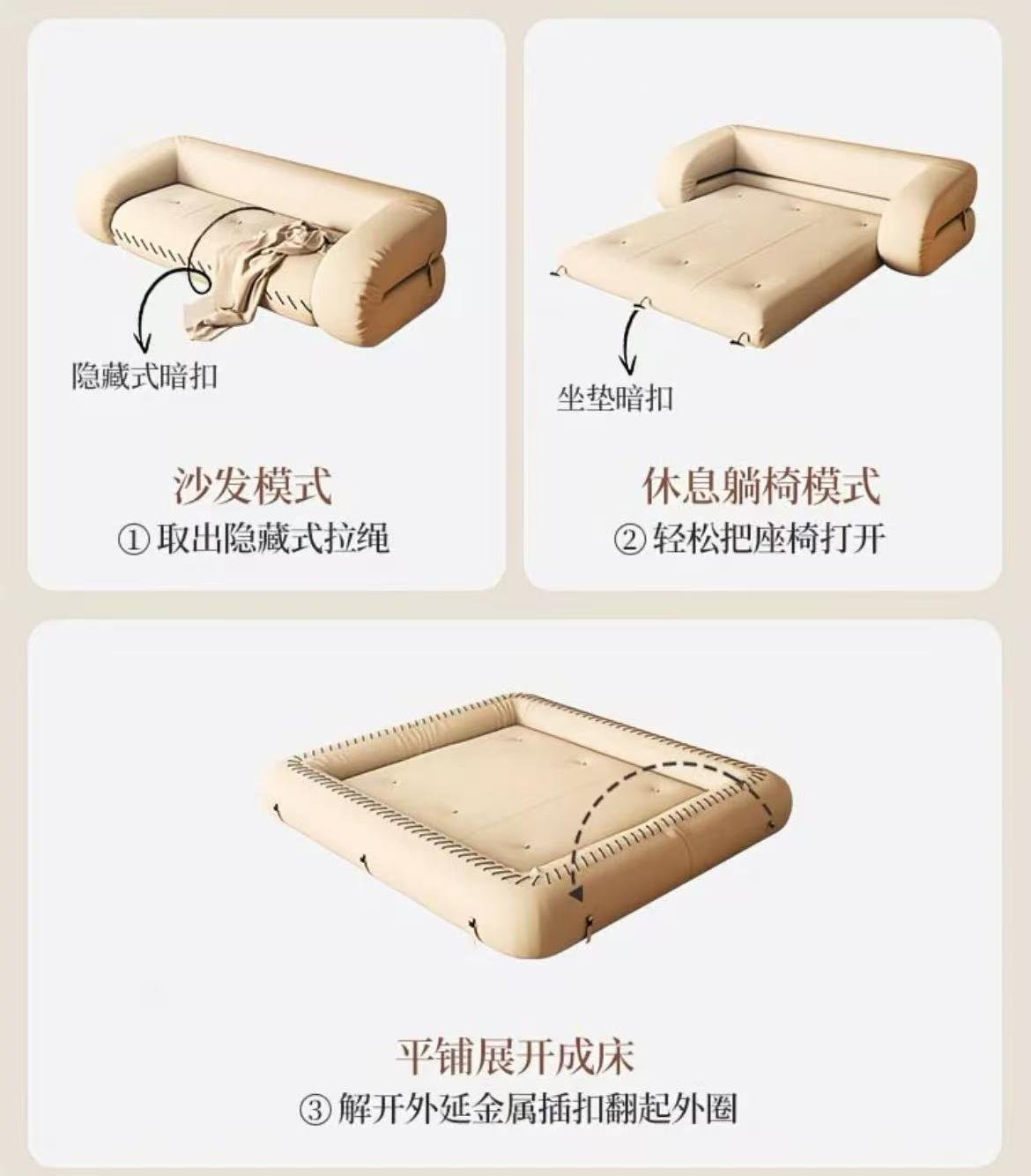 隐藏式暗扣

沙发模式
① 取出隐藏式拉绳

坐垫暗扣

休息躺椅模式
② 轻松把座椅打开

平铺展开成床
③ 解开外延金属插扣翻起外圈