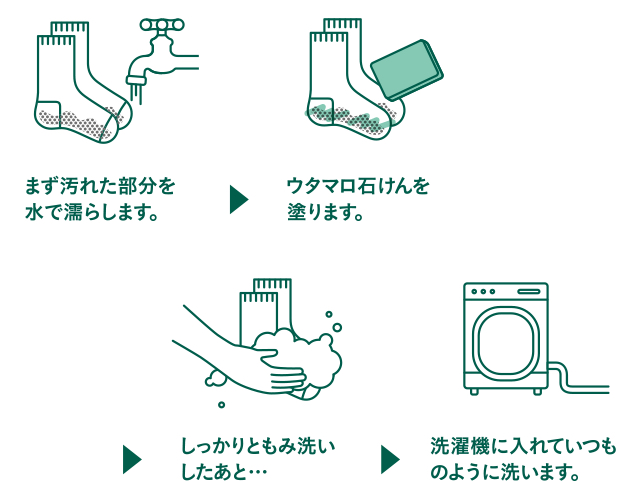 まず汚れた部分を水で濡らします。

ウタマロ石けんを塗ります。

しっかりともみ洗いしたあと…

洗濯機に入れていつものように洗います。