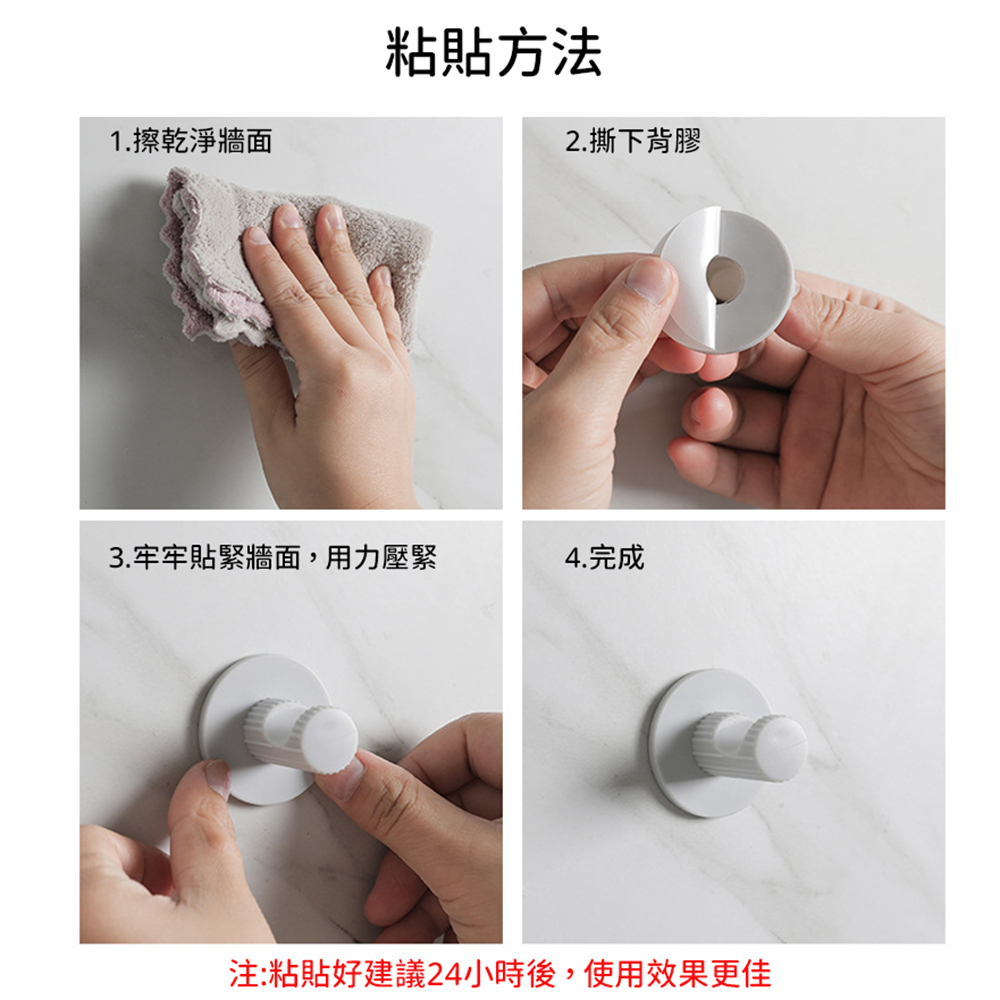 粘貼方法

1.擦乾淨牆面

2.撕下背膠

3.牢牢貼緊牆面，用力壓緊

4.完成

注:粘貼好建議24小時後，使用效果更佳