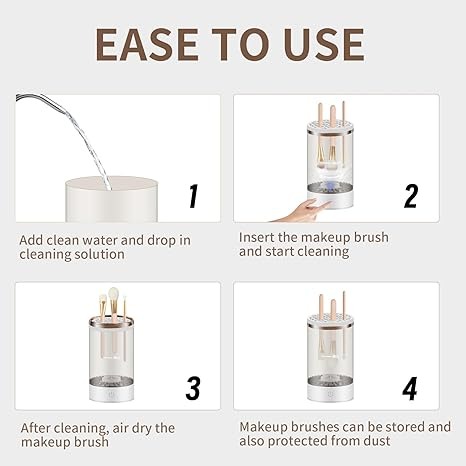 EASE TO USE

1

Add clean water and drop in cleaning solution

2

Insert the makeup brush and start cleaning

3

After cleaning, air dry the makeup brush

4

Makeup brushes can be stored and also protected from dust