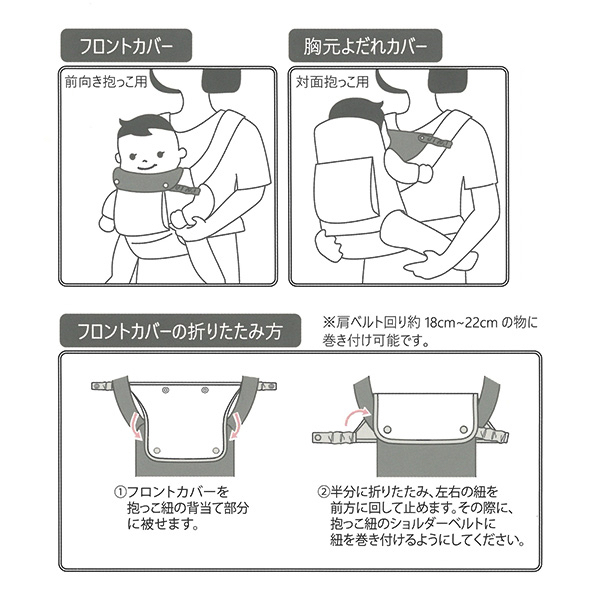 フロントカバー

前向き抱っこ用

胸元よだれカバー

対面抱っこ用

フロントカバーの折りたたみ方

※肩ベルト回り約 18cm~22cm の物に巻き付け可能です。

①フロントカバーを抱っこ紐の背当て部分に被せます。

②半分に折りたたみ、左右の紐を前方に回して止めます。その際に、抱っこ紐のショルダーベルトに紐を巻き付けるようにしてください。