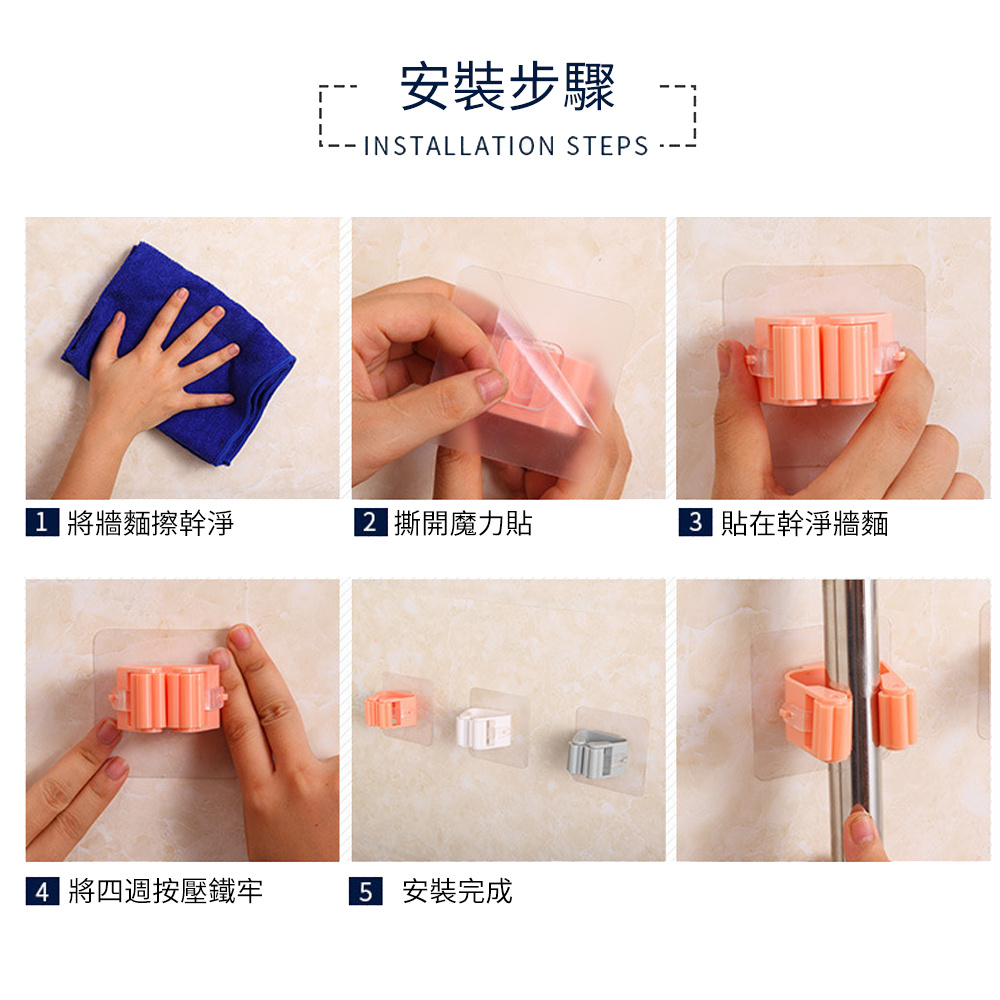 安裝步驟

INSTALLATION STEPS

1 將牆麵擦幹淨

2 撕開魔力貼

3 貼在幹淨牆麵

4 將四週按壓鐵牢

5 安裝完成