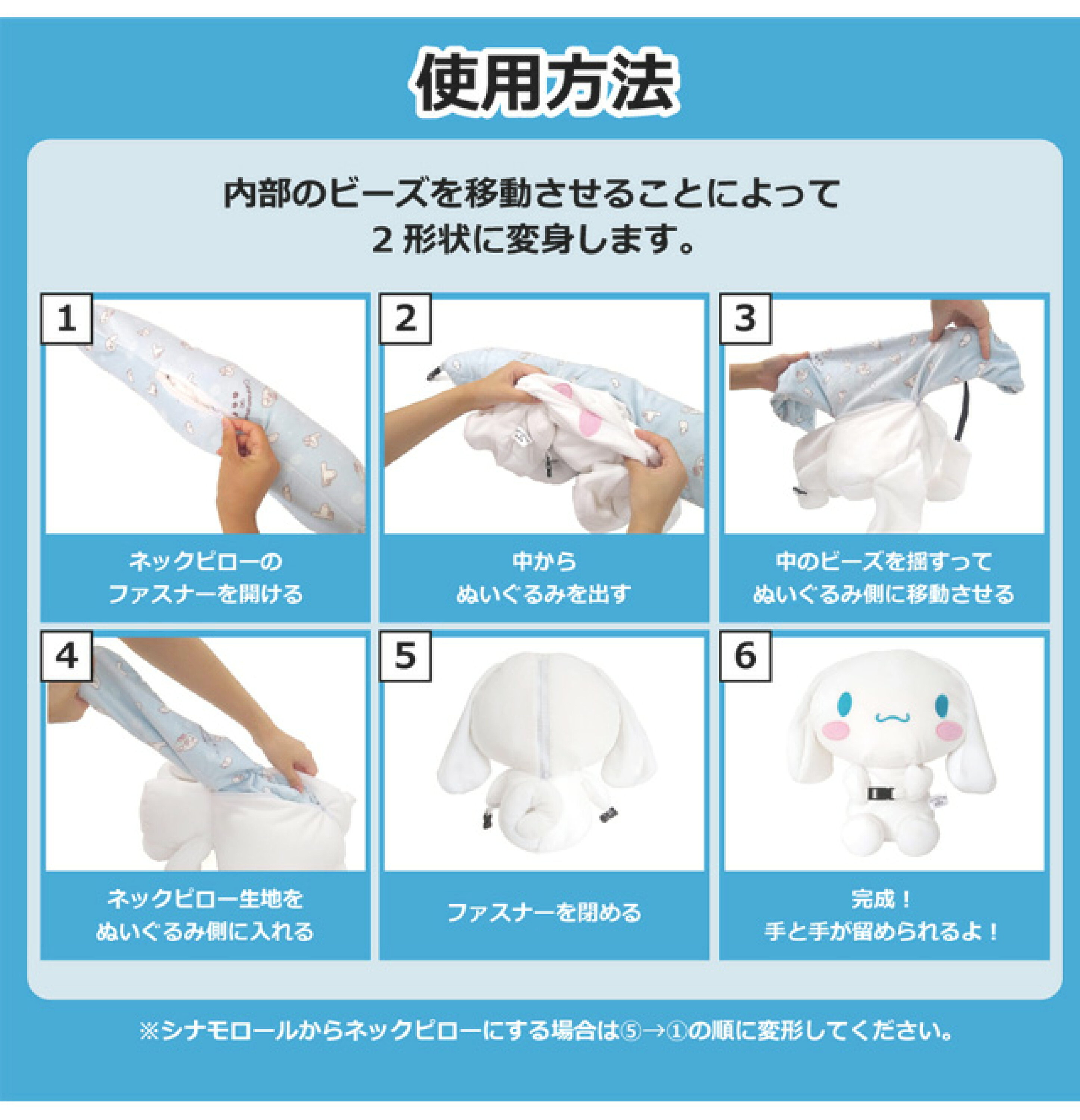 使用方法

内部のビーズを移動させることによって
2 形状に変身します。

1

ネックピローの
ファスナーを開ける

2

中から
ぬいぐるみを出す

3

中のビーズを揺すって
ぬいぐるみ側に移動させる

4

ネックピロー生地を
ぬいぐるみ側に入れる

5

ファスナーを閉める

6

完成！
手と手が留められるよ！

※シナモロールからネックピローにする場合は⑤→①の順に変形してください。