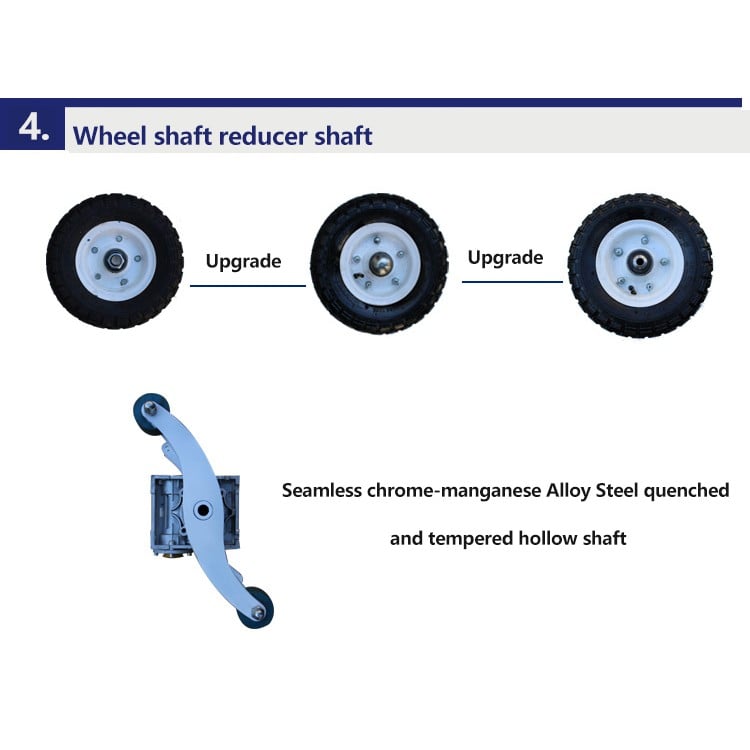 4. Wheel shaft reducer shaft

Upgrade

Upgrade

Seamless chrome-manganese Alloy Steel quenched

and tempered hollow shaft