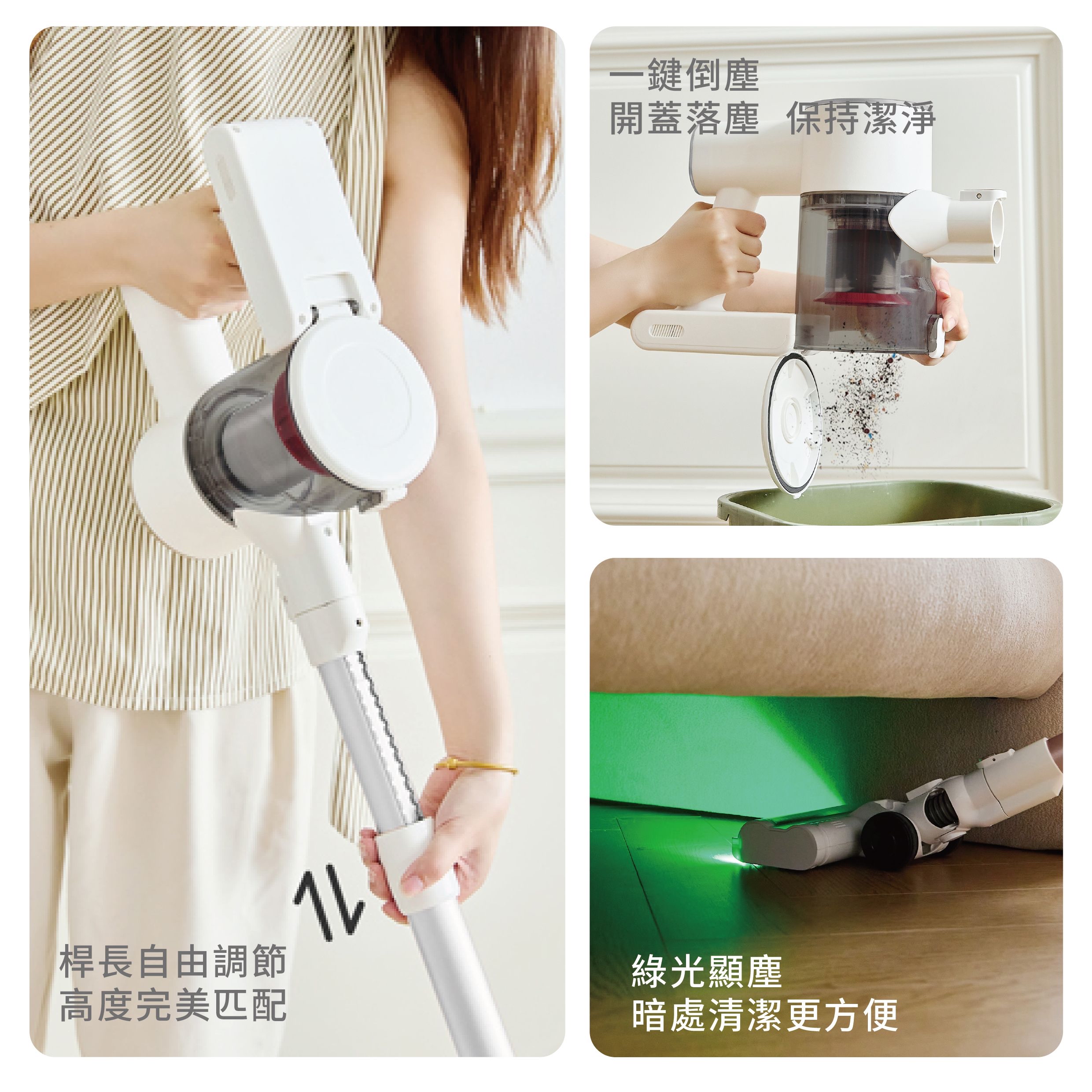 桿長自由調節
高度完美匹配

一鍵倒塵
開蓋落塵　保持潔淨

綠光顯塵
暗處清潔更方便