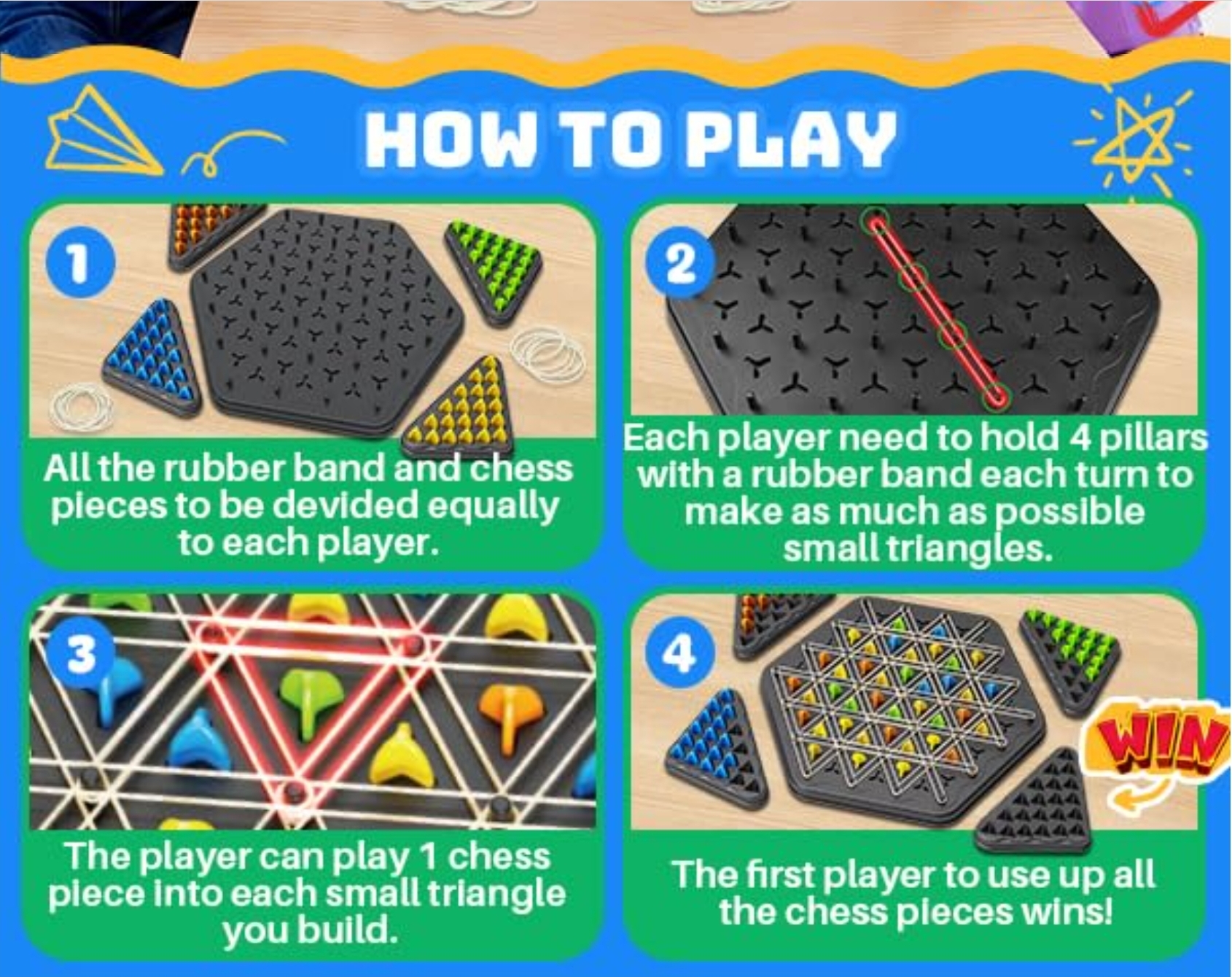 HOW TO PLAY

1

All the rubber band and chess pieces to be devided equally to each player.

2

Each player need to hold 4 pillars with a rubber band each turn to make as much as possible small triangles.

3

The player can play 1 chess piece into each small triangle you build.

4

WIN

The first player to use up all the chess pieces wins!