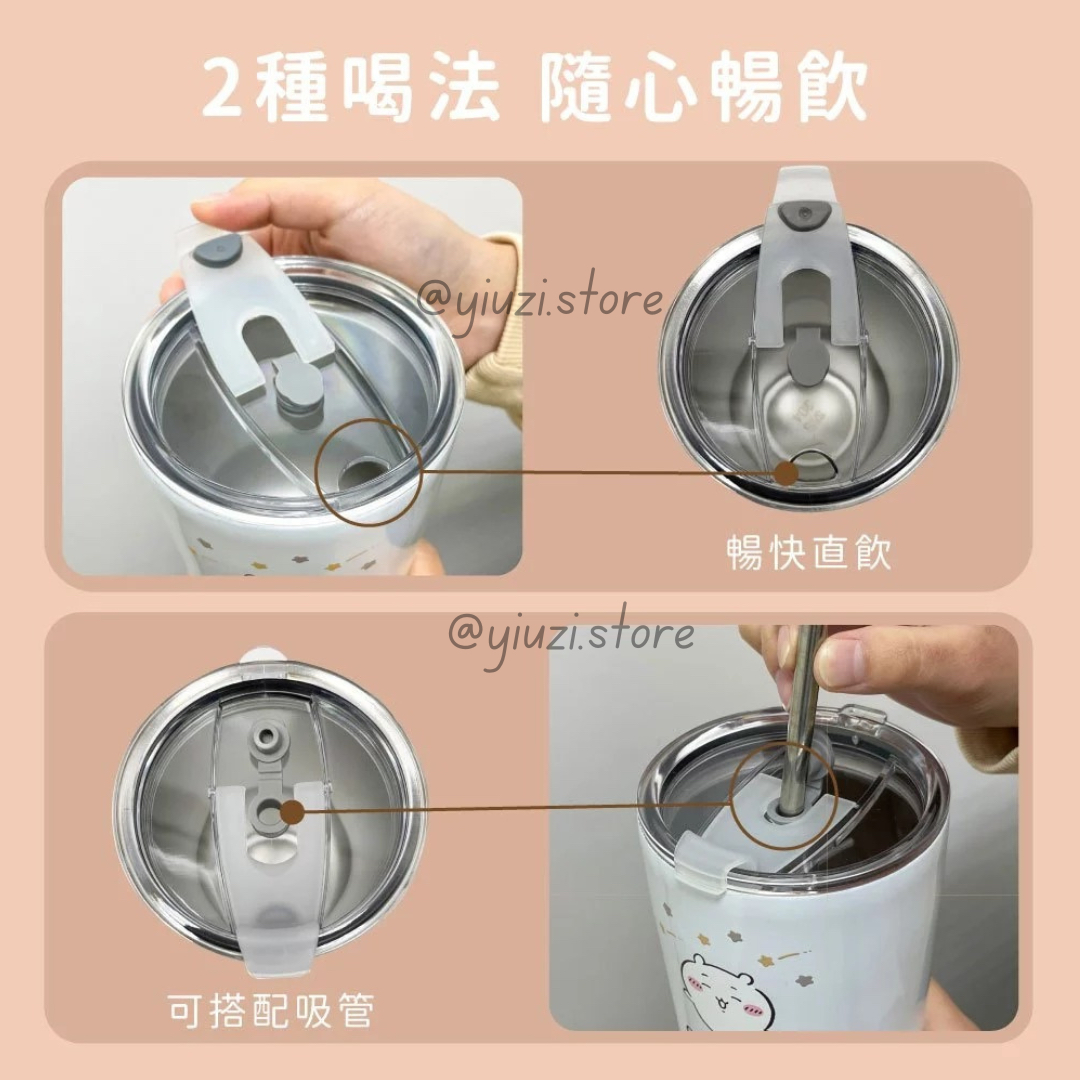 2種喝法 隨心暢飲

@yiuzi.store

暢快直飲

@yiuzi.store

可搭配吸管