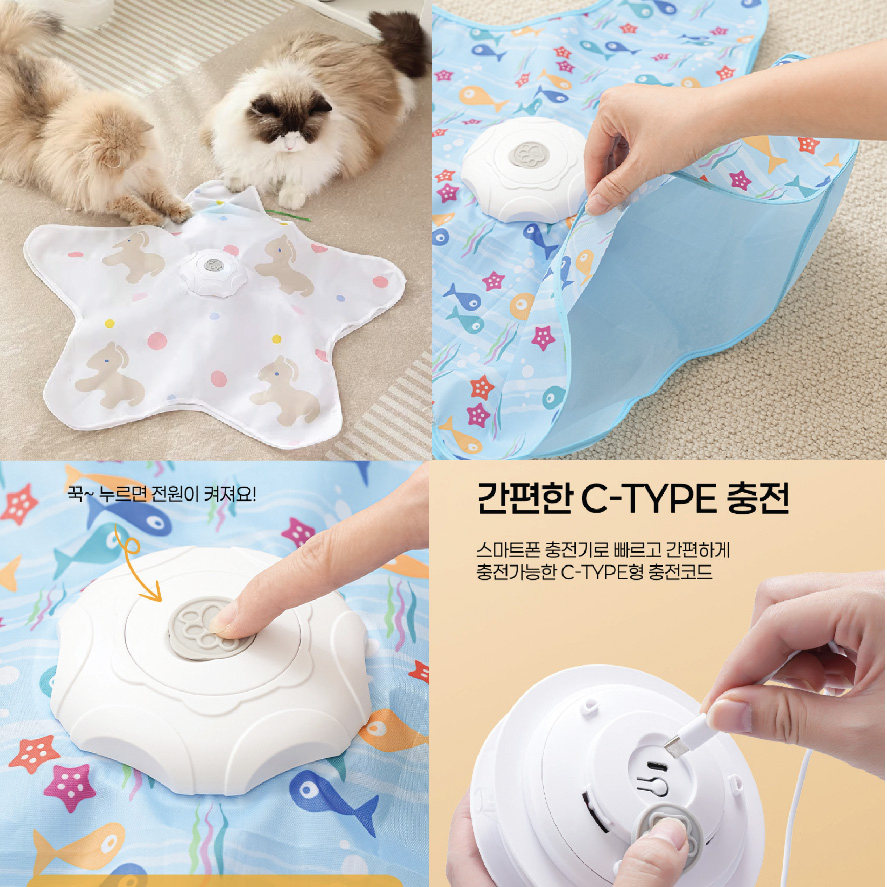 꾹~ 누르면 전원이 켜져요!

간편한 C-TYPE 충전

스마트폰 충전기로 빠르고 간편하게 충전가능한 C-TYPE형 충전코드