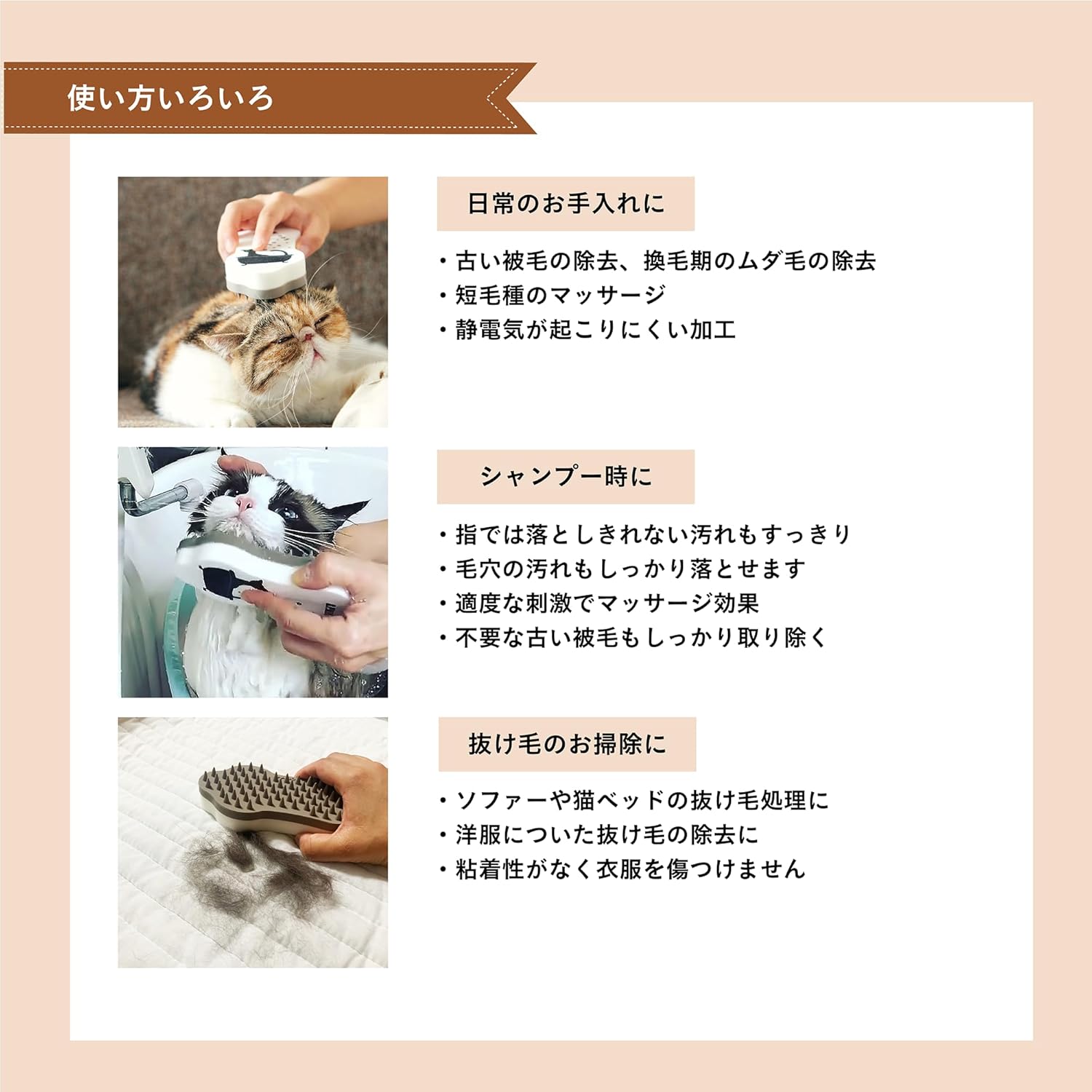 使い方いろいろ

日常のお手入れに

・古い被毛の除去、換毛期のムダ毛の除去
・短毛種のマッサージ
・静電気が起こりにくい加工

シャンプー時に

・指では落としきれない汚れもすっきり
・毛穴の汚れもしっかり落とせます
・適度な刺激でマッサージ効果
・不要な古い被毛もしっかり取り除く

抜け毛のお掃除に

・ソファーや猫ベッドの抜け毛処理に
・洋服についた抜け毛の除去に
・粘着性がなく衣服を傷つけません