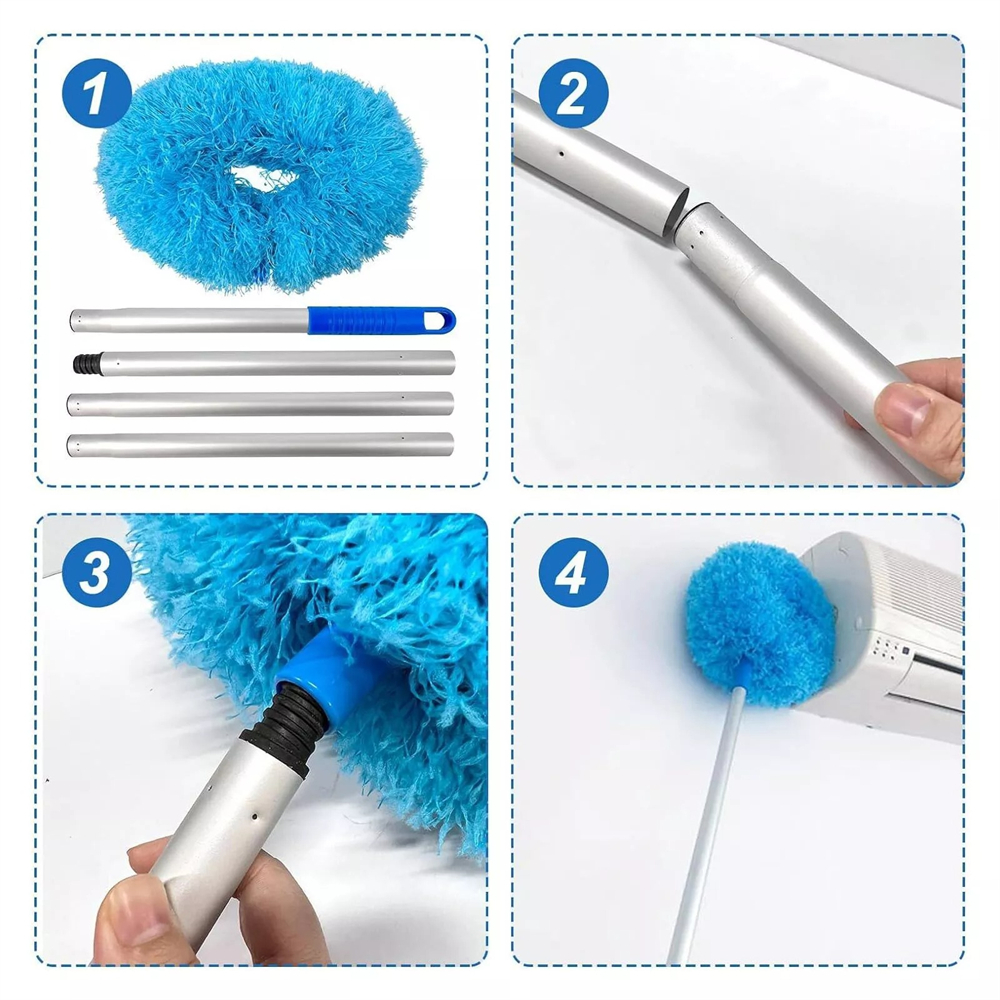 1

2

3

4