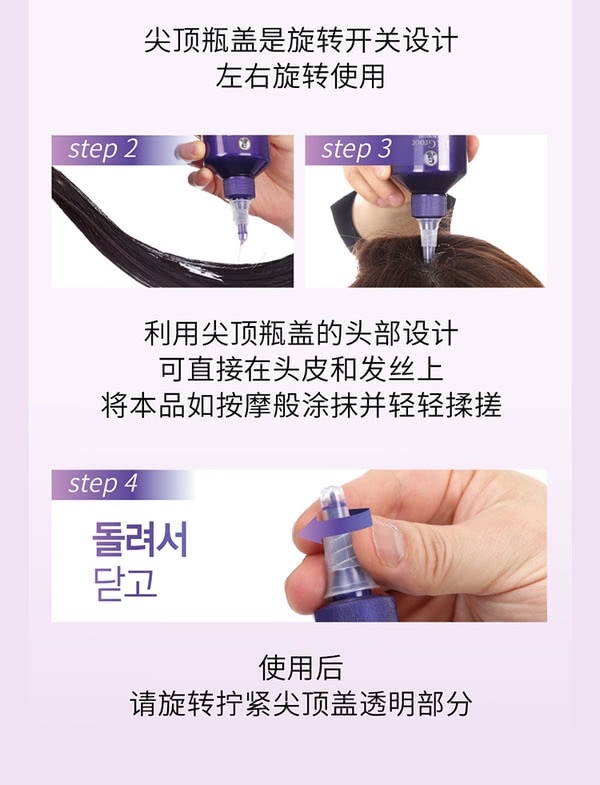 尖顶瓶盖是旋转开关设计
左右旋转使用

step 2

step 3

利用尖顶瓶盖的头部设计
可直接在头皮和发丝上
将本品如按摩般涂抹并轻轻揉搓

step 4

돌려서
닫고

使用后
请旋转拧紧尖顶盖透明部分