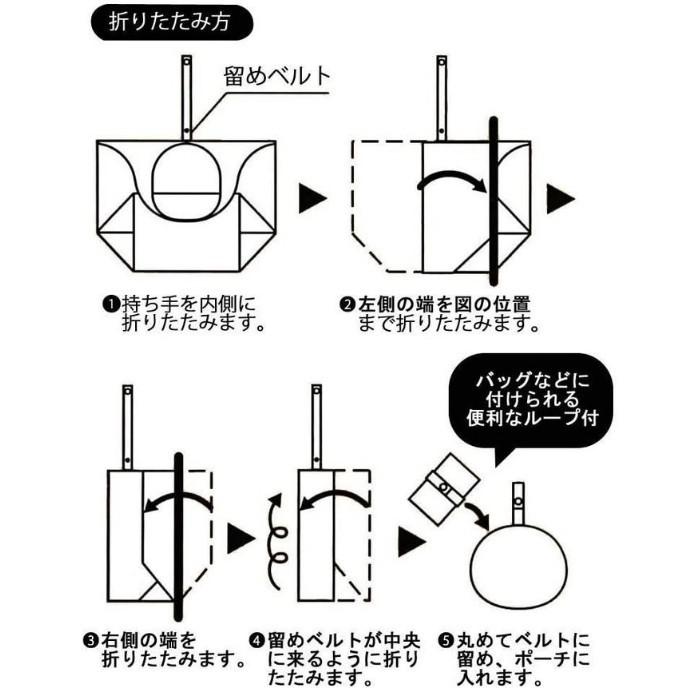 折りたたみ方

留めベルト

❶持ち手を内側に折りたたみます。

❷左側の端を図の位置まで折りたたみます。

バッグなどに付けられる便利なループ付

❸右側の端を折りたたみます。

❹留めベルトが中央に来るように折りたたみます。

❺丸めてベルトに留め、ポーチに入れます。