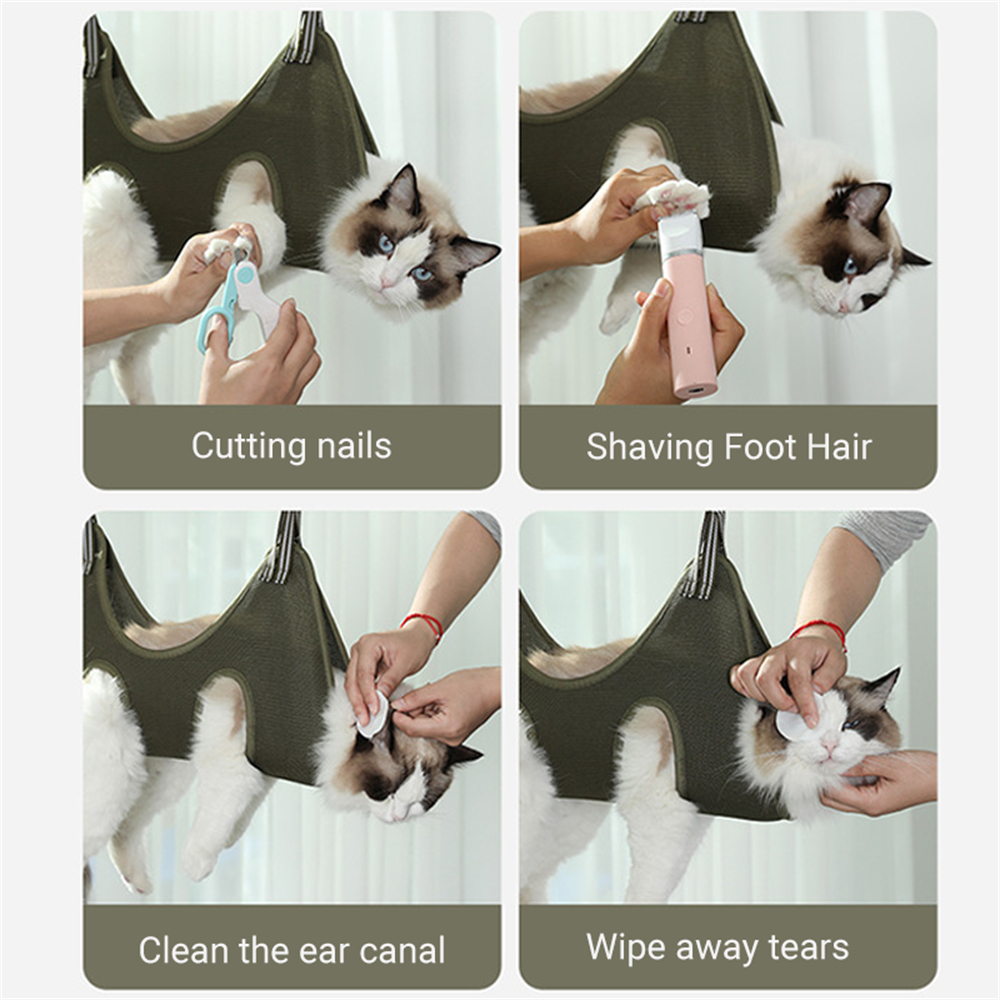 Cutting nails

Shaving Foot Hair

Clean the ear canal

Wipe away tears