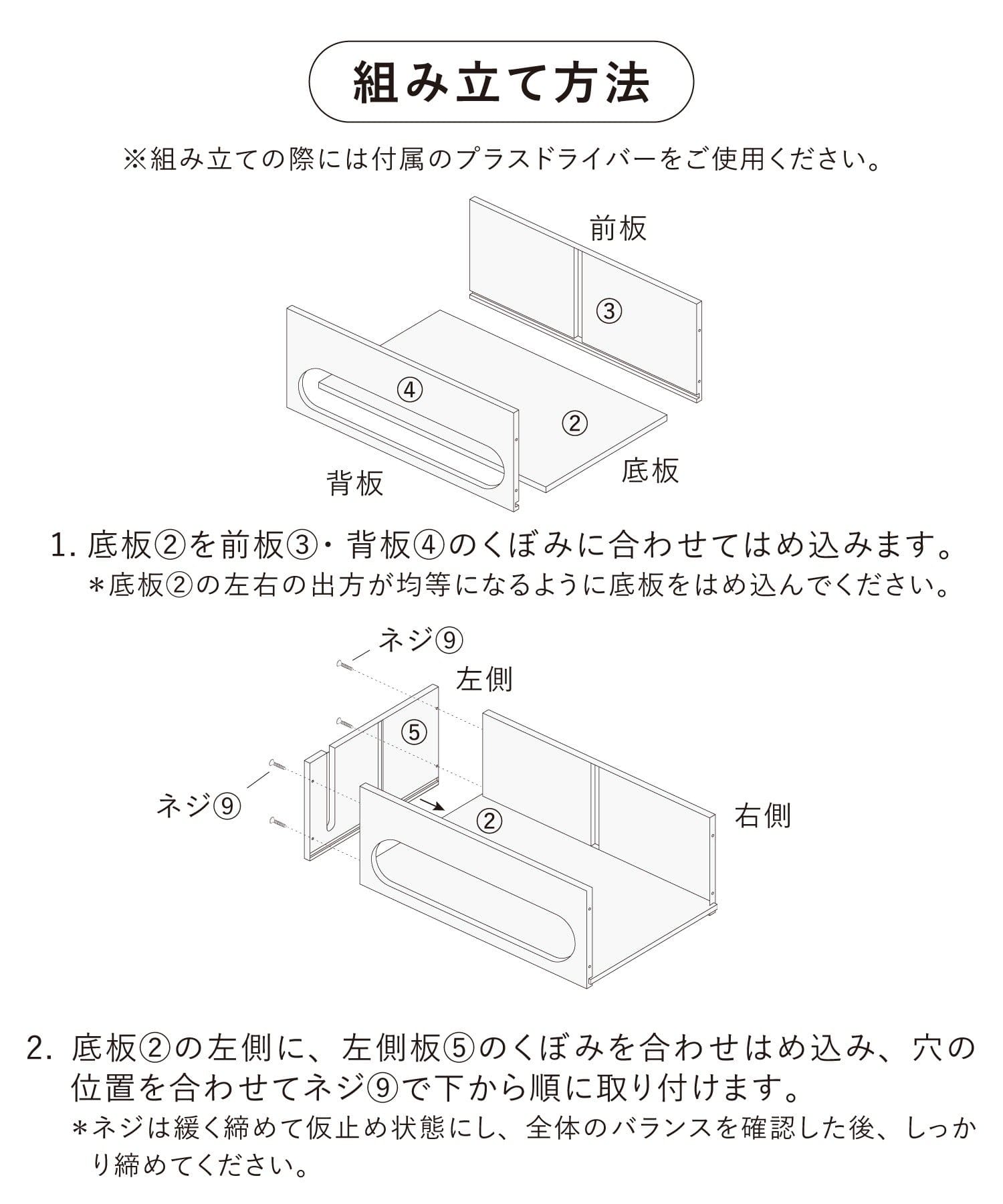 組み立て方法

※組み立ての際には付属のプラスドライバーをご使用ください。

前板

③

④

②

背板

底板

1. 底板②を前板③・背板④のくぼみに合わせてはめ込みます。
＊底板②の左右の出方が均等になるように底板をはめ込んでください。

ネジ⑨

左側

⑤

ネジ⑨

②

右側

2. 底板②の左側に、左側板⑤のくぼみを合わせはめ込み、穴の位置を合わせてネジ⑨で下から順に取り付けます。
＊ネジは緩く締めて仮止め状態にし、全体のバランスを確認した後、しっかり締めてください。