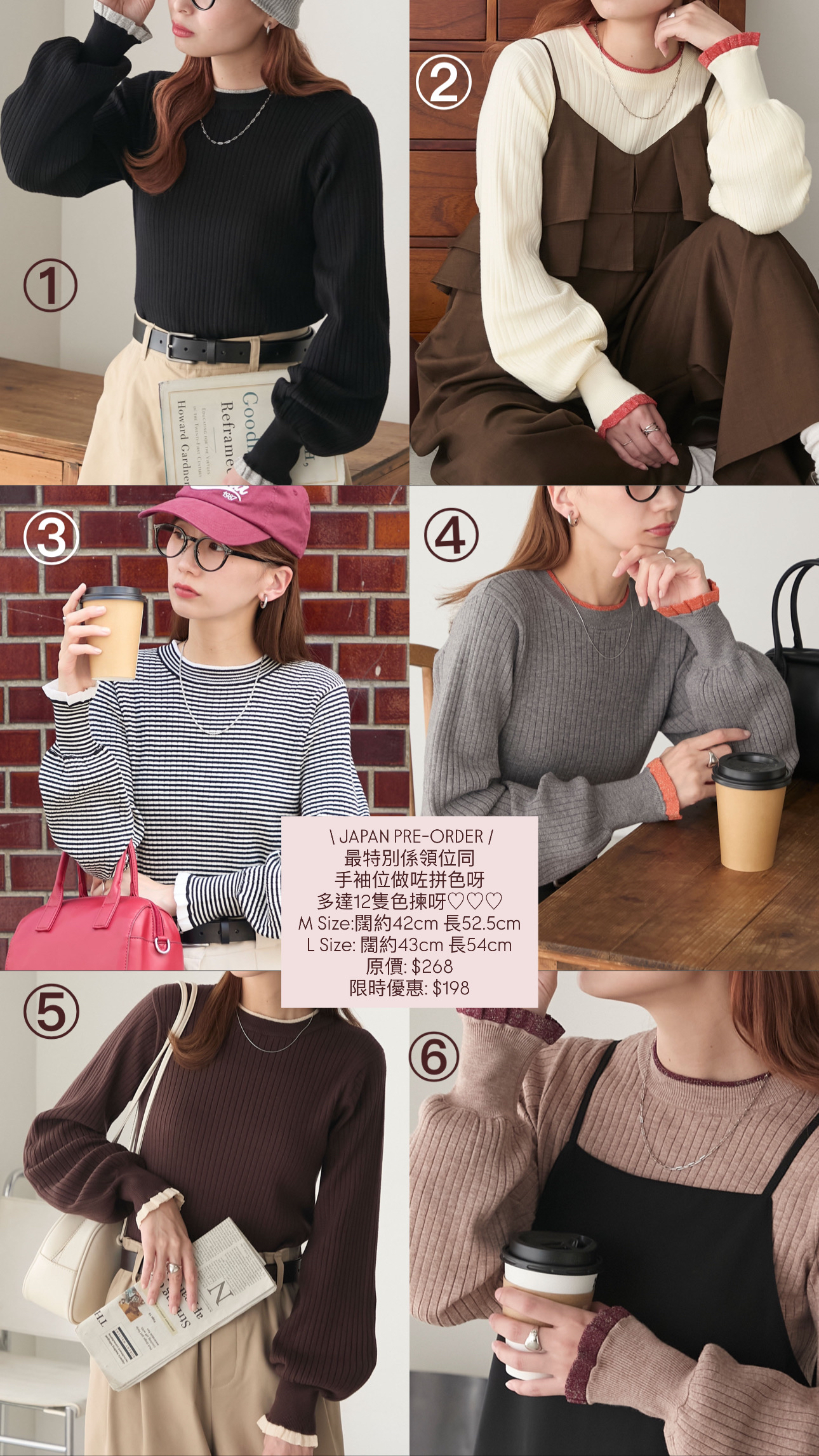 ①

②

Good
Reframe
Howard Gardner

③

④

\ JAPAN PRE-ORDER /
最特別係領位同
手袖位做咗拼色呀
多達12隻色揀呀♡♡♡
M Size:闊約42cm 長52.5cm
L Size: 闊約43cm 長54cm
原價: $268
限時優惠: $198

⑤

⑥