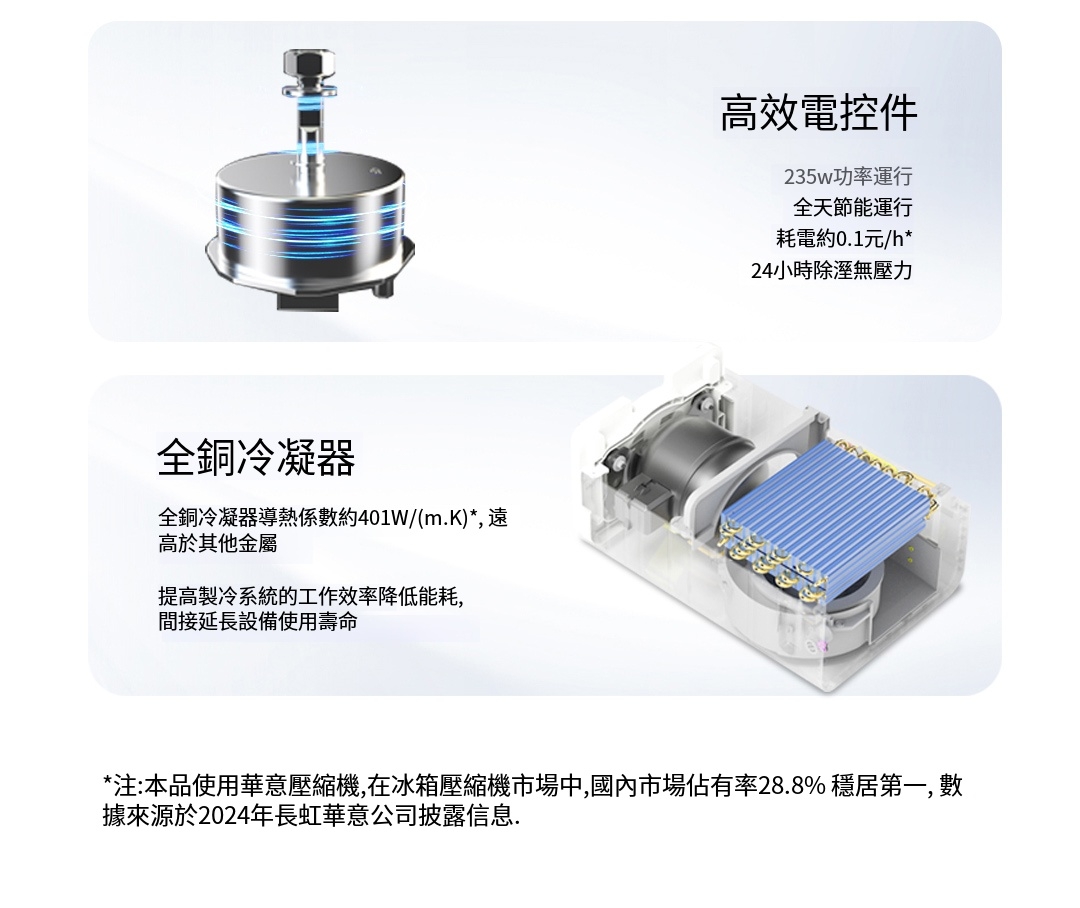 高效電控件

235w功率運行
全天節能運行
耗電約0.1元/h*
24小時除溼無壓力

全銅冷凝器

全銅冷凝器導熱係數約401W/(m.K)*, 遠高於其他金屬

提高製冷系統的工作效率降低能耗, 間接延長設備使用壽命

*注:本品使用華意壓縮機,在冰箱壓縮機市場中,國內市場佔有率28.8% 穩居第一, 數據來源於2024年長虹華意公司披露信息.