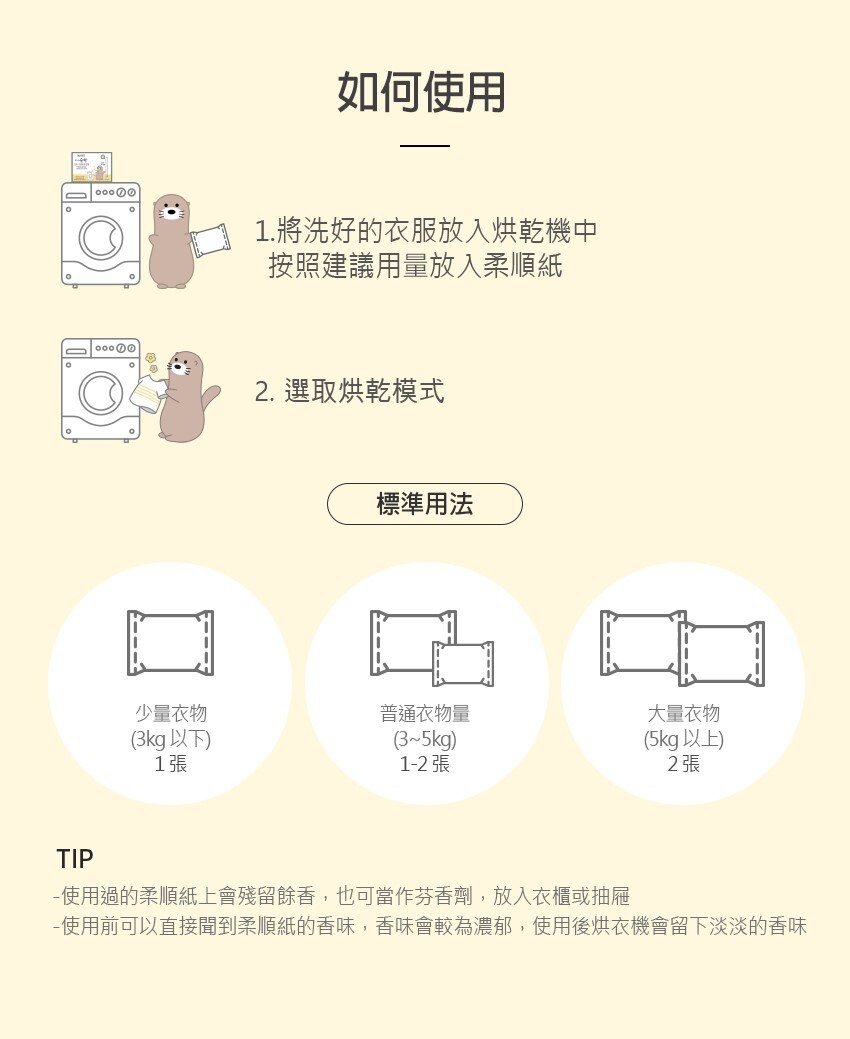 如何使用

1.將洗好的衣服放入烘乾機中
按照建議用量放入柔順紙

2. 選取烘乾模式

標準用法

少量衣物
(3kg 以下)
1 張

普通衣物量
(3~5kg)
1-2 張

大量衣物
(5kg 以上)
2 張

TIP
-使用過的柔順紙上會殘留餘香，也可當作芬香劑，放入衣櫃或抽屜
-使用前可以直接聞到柔順紙的香味，香味會較為濃郁，使用後烘衣機會留下淡淡的香味