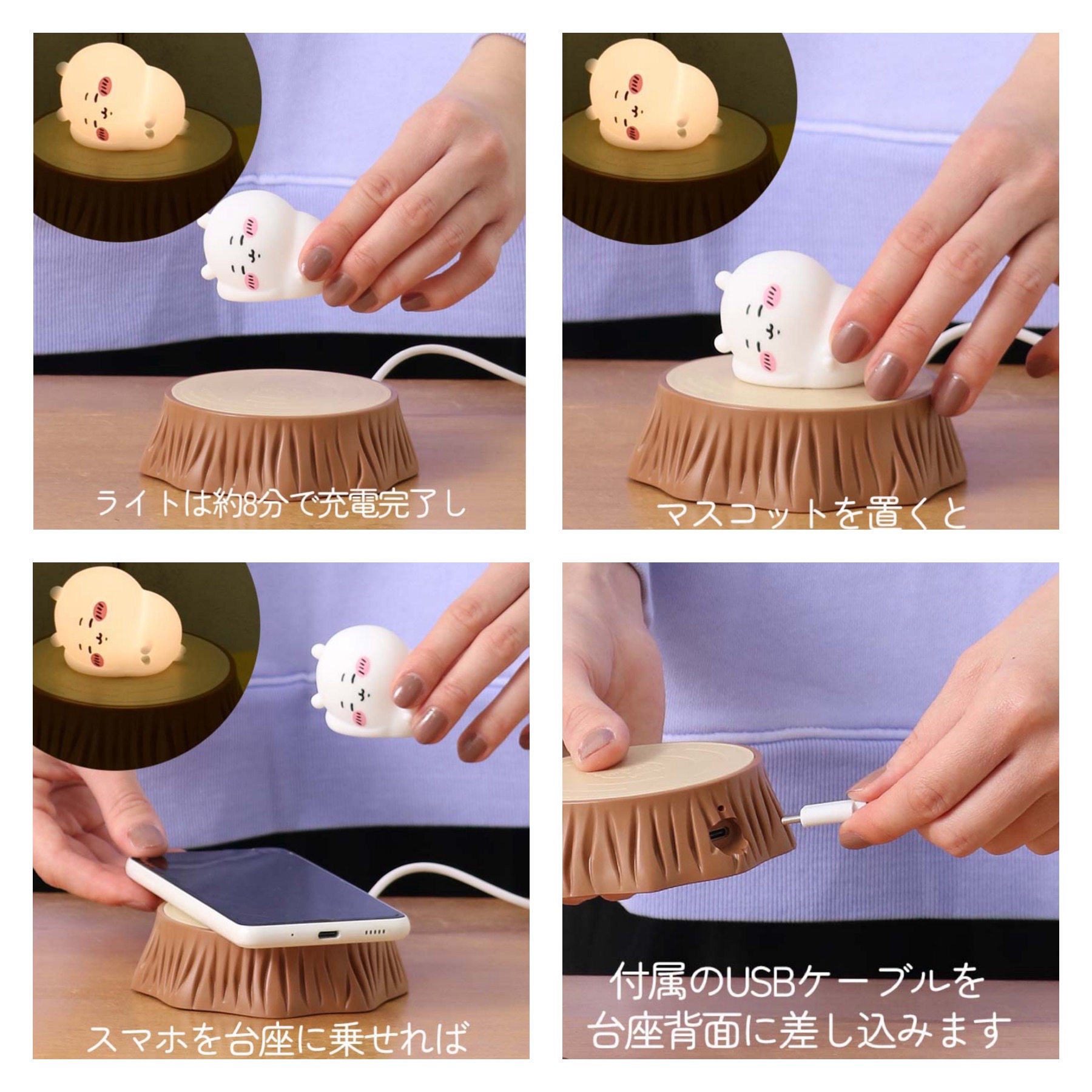 ライトは約8分で充電完了し

マスコットを置くと

スマホを台座に乗せれば

付属のUSBケーブルを
台座背面に差し込みます