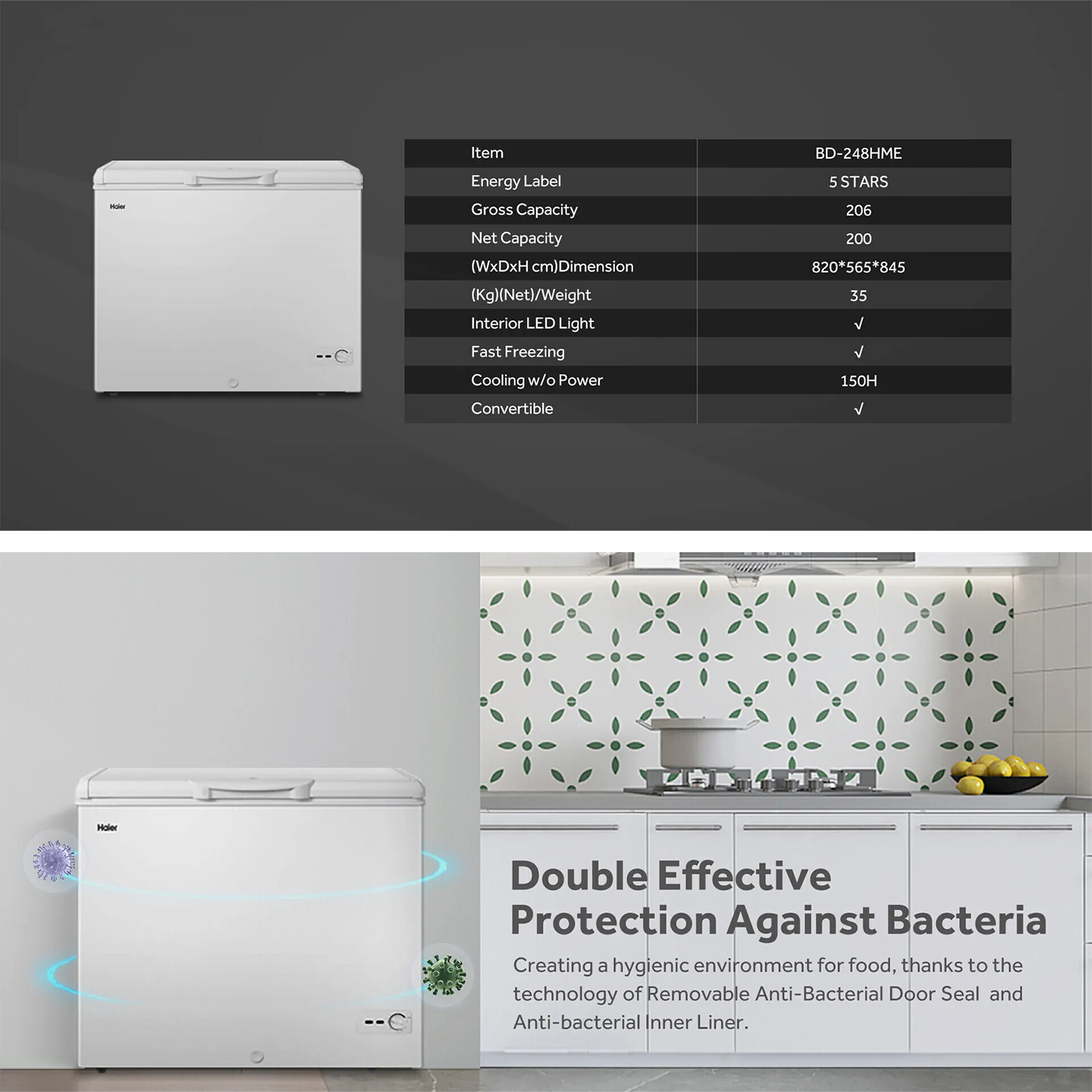 Haier

| Item | BD-248HME |
|---|---|
| Energy Label | 5 STARS |
| Gross Capacity | 206 |
| Net Capacity | 200 |
| (WxDxH cm)Dimension | 820*565*845 |
| (Kg)(Net)/Weight | 35 |
| Interior LED Light | √ |
| Fast Freezing | √ |
| Cooling w/o Power | 150H |
| Convertible | √ |

Haier

Double Effective Protection Against Bacteria

Creating a hygienic environment for food, thanks to the technology of Removable Anti-Bacterial Door Seal and Anti-bacterial Inner Liner.